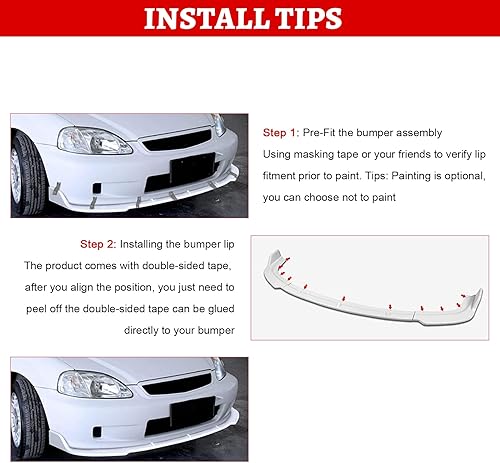 INSTALL TIPS

Step 1: Pre-Fit the bumper assembly
Using masking tape or your friends to verify lip fitment prior to paint. Tips: Painting is optional, you can choose not to paint

Step 2: Installing the bumper lip
The product comes with double-sided tape, after you align the position, you just need to peel off the double-sided tape can be glued directly to your bumper