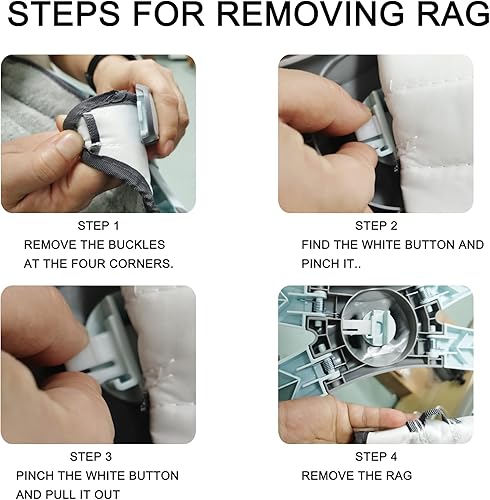 STEPS FOR REMOVING RAG

STEP 1
REMOVE THE BUCKLES AT THE FOUR CORNERS.

STEP 2
FIND THE WHITE BUTTON AND PINCH IT..

STEP 3
PINCH THE WHITE BUTTON AND PULL IT OUT

STEP 4
REMOVE THE RAG