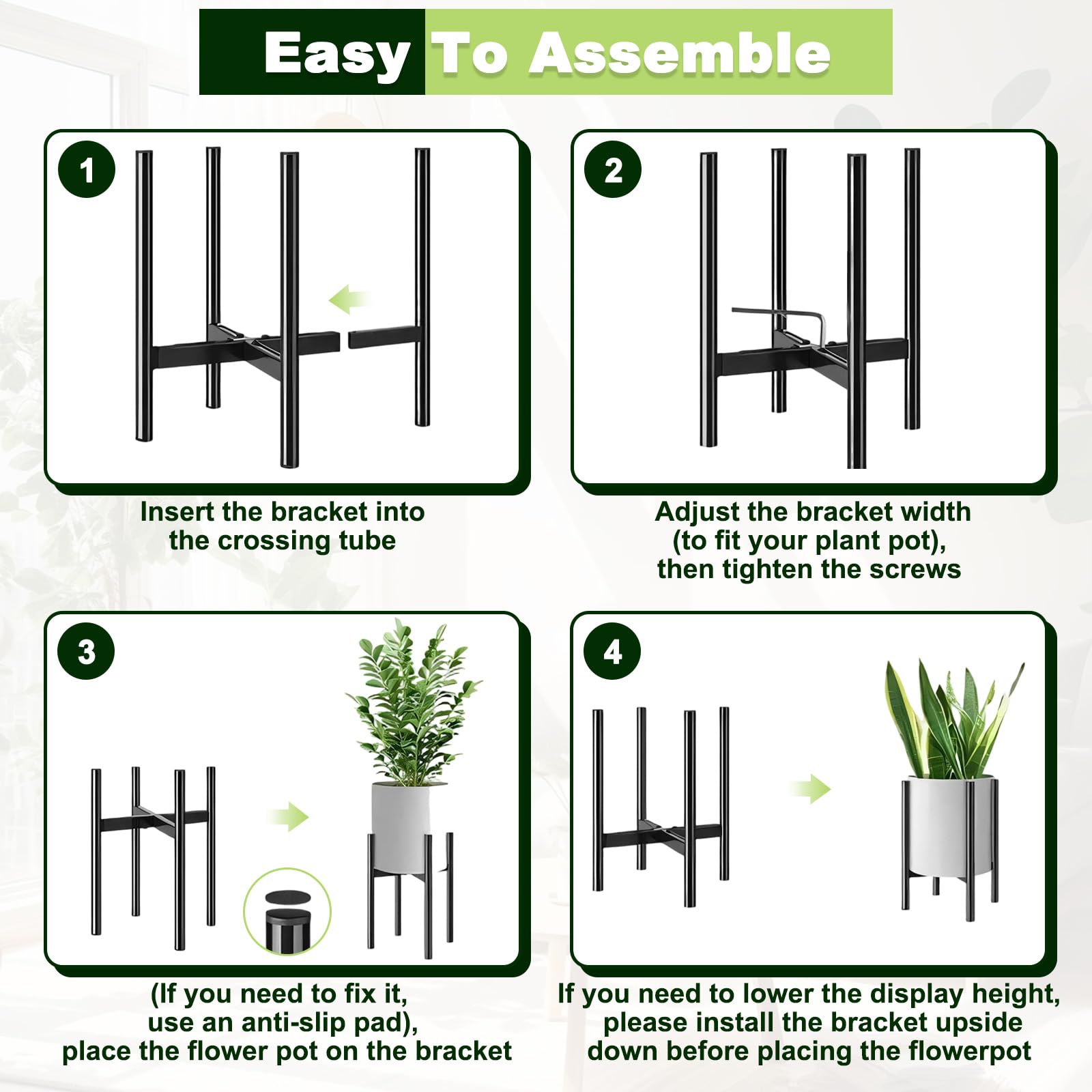 Easy To Assemble

1

Insert the bracket into the crossing tube

2

Adjust the bracket width (to fit your plant pot), then tighten the screws

3

(If you need to fix it, use an anti-slip pad), place the flower pot on the bracket

4

If you need to lower the display height, please install the bracket upside down before placing the flowerpot