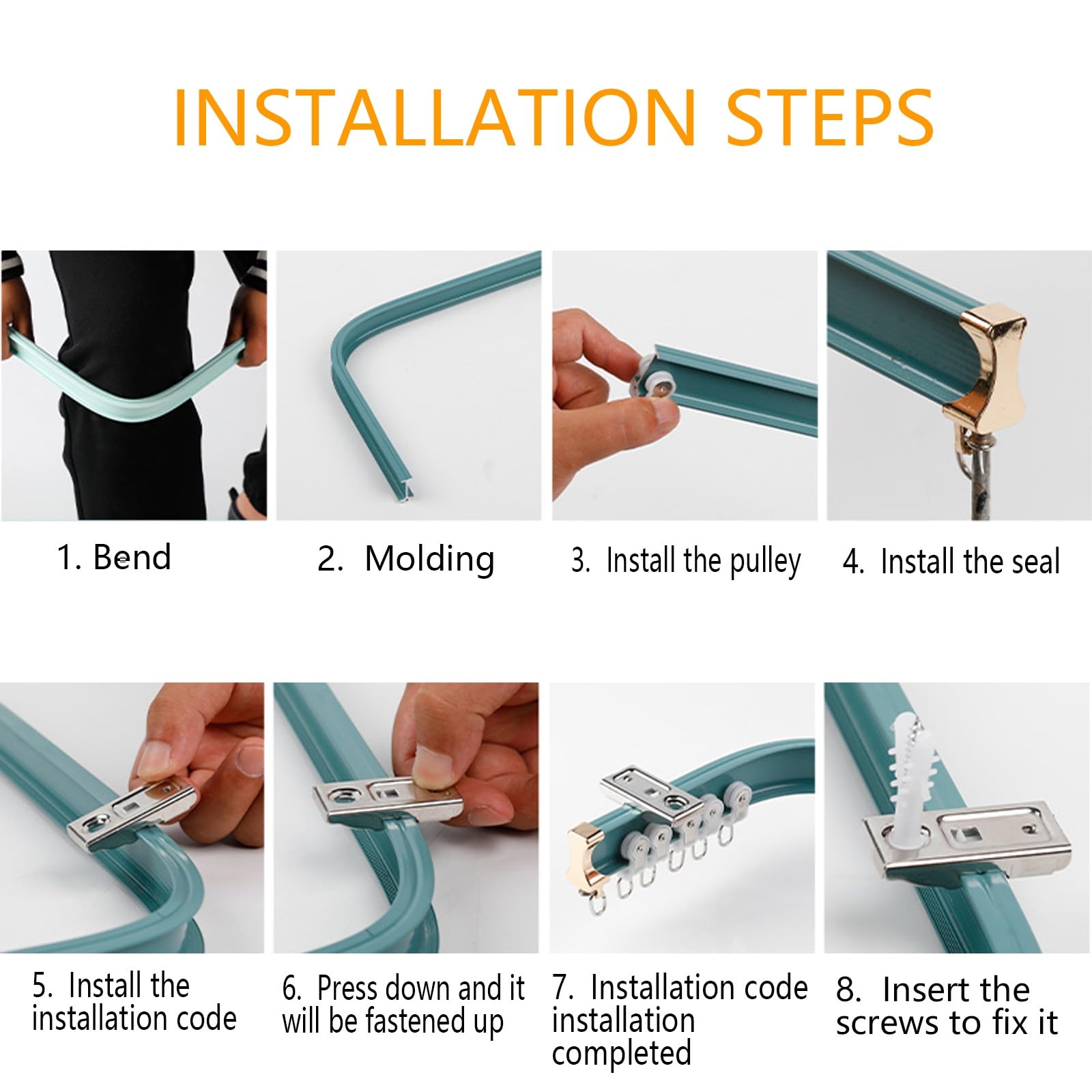 INSTALLATION STEPS

1. Bend

2. Molding

3. Install the pulley

4. Install the seal

5. Install the installation code

6. Press down and it will be fastened up

7. Installation code installation completed

8. Insert the screws to fix it