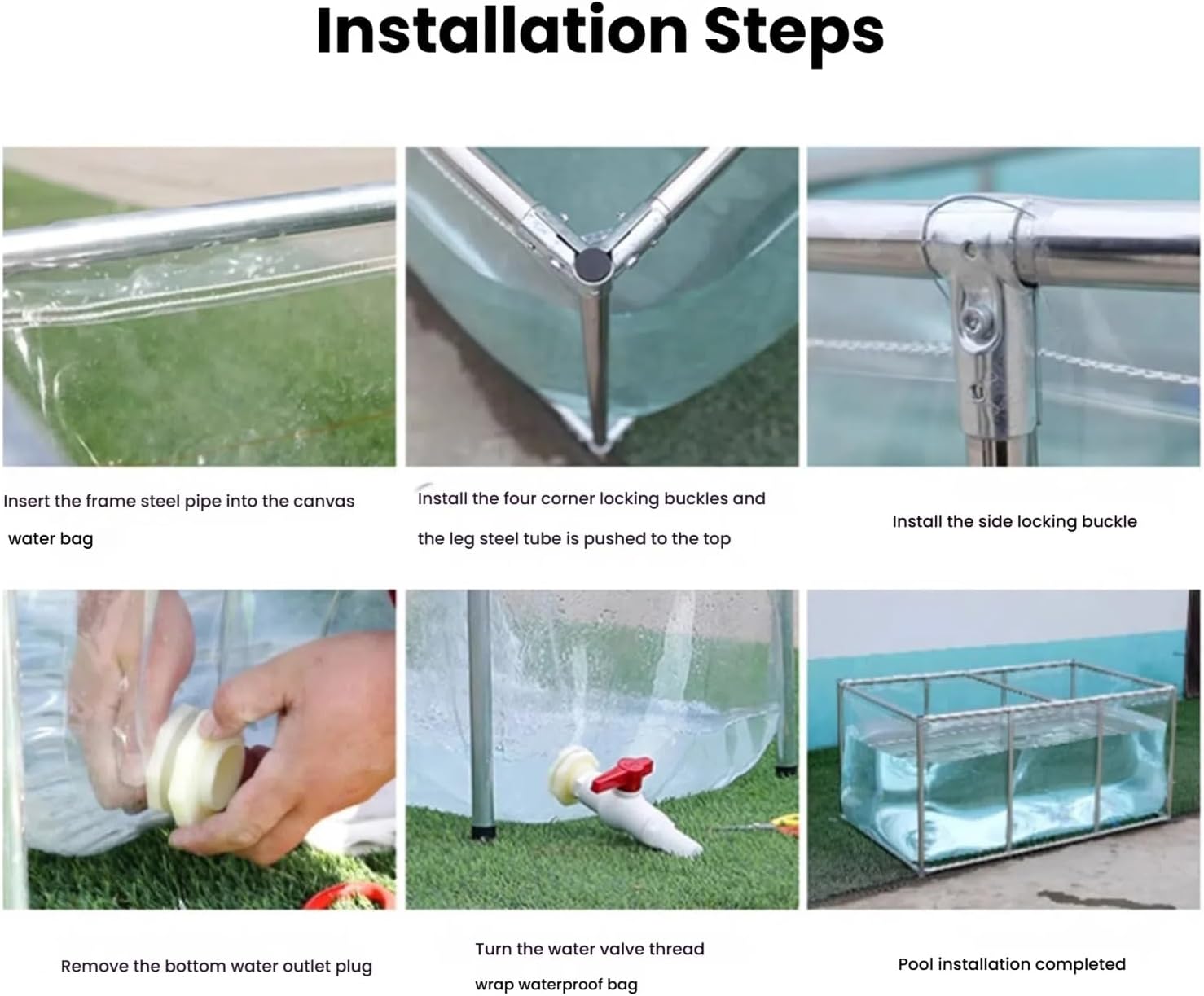 Installation Steps

Insert the frame steel pipe into the canvas water bag

Install the four corner locking buckles and the leg steel tube is pushed to the top

Install the side locking buckle

Remove the bottom water outlet plug

Turn the water valve thread wrap waterproof bag

Pool installation completed