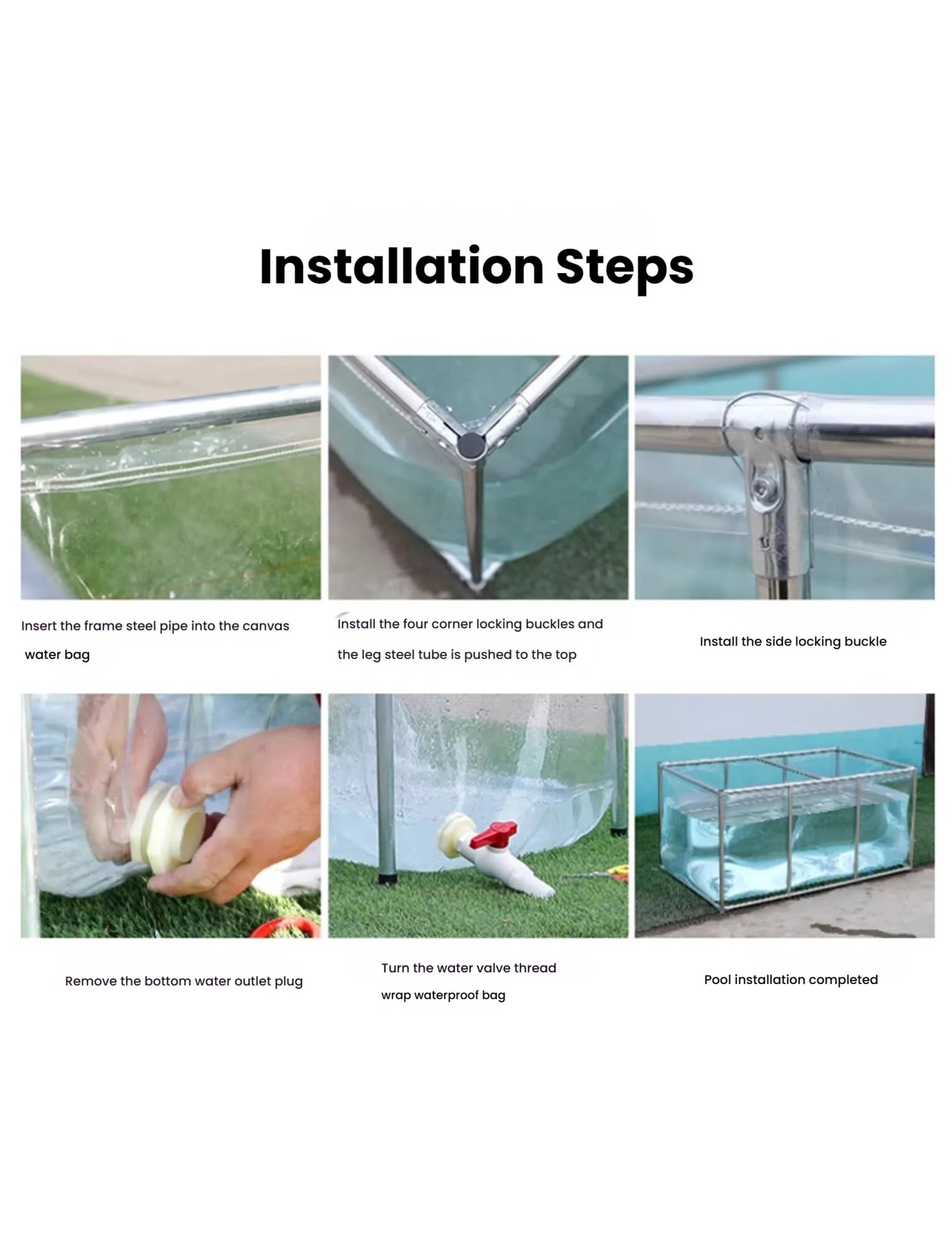 Installation Steps

Insert the frame steel pipe into the canvas water bag

Install the four corner locking buckles and the leg steel tube is pushed to the top

Install the side locking buckle

Remove the bottom water outlet plug

Turn the water valve thread wrap waterproof bag

Pool installation completed