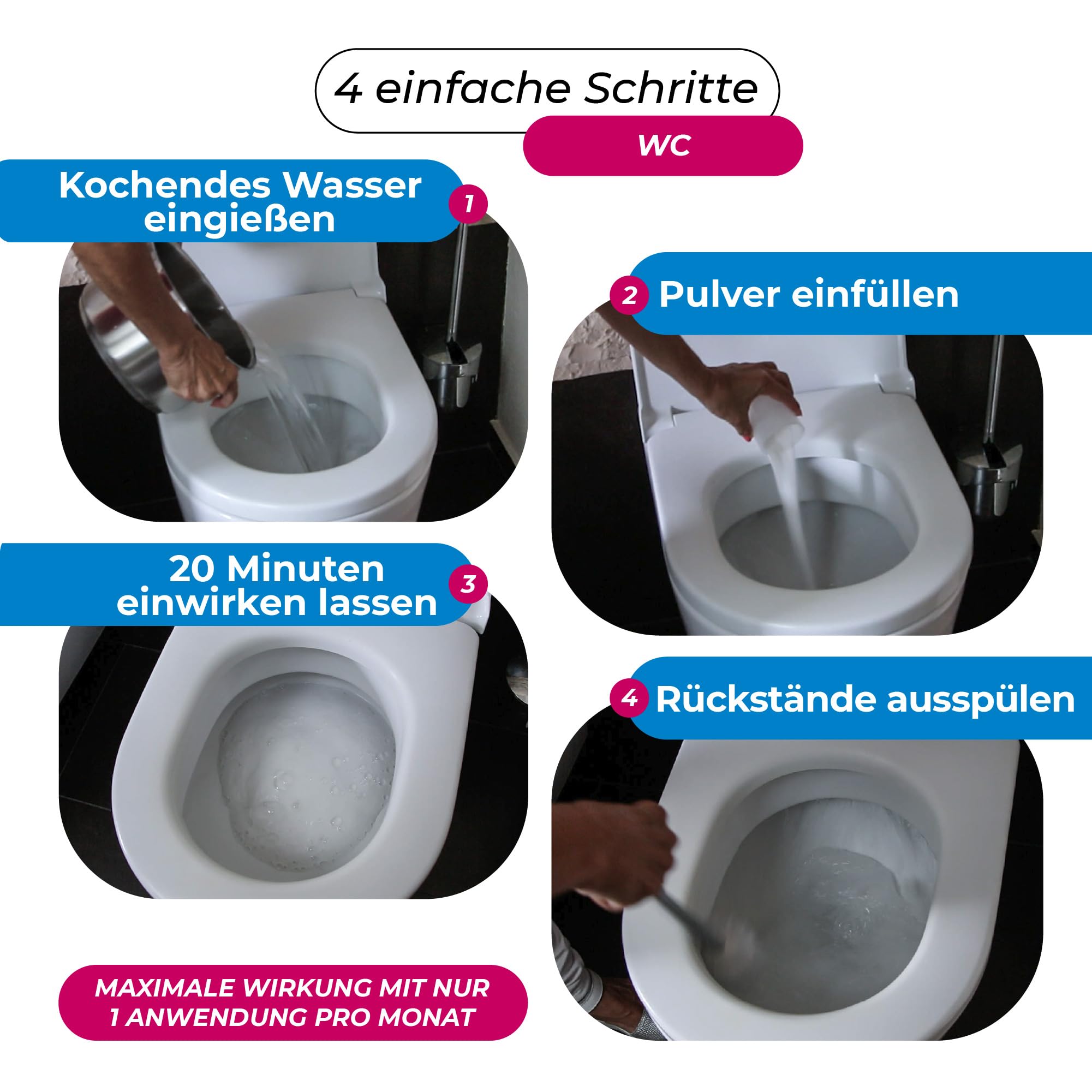 4 einfache Schritte

WC

Kochendes Wasser eingießen 1

2 Pulver einfüllen

20 Minuten einwirken lassen 3

4 Rückstände ausspülen

MAXIMALE WIRKUNG MIT NUR 1 ANWENDUNG PRO MONAT