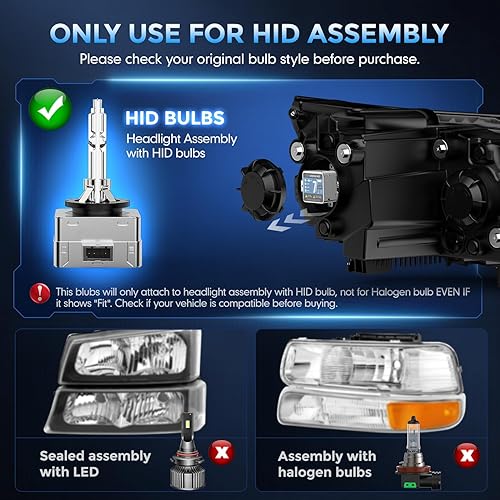 ONLY USE FOR HID ASSEMBLY
Please check your original bulb style before purchase.

HID BULBS
Headlight Assembly with HID bulbs

This blubs will only attach to headlight assembly with HID bulb, not for Halogen bulb EVEN IF it shows "Fit". Check if your vehicle is compatible before buying.

Sealed assembly with LED

Assembly with halogen bulbs