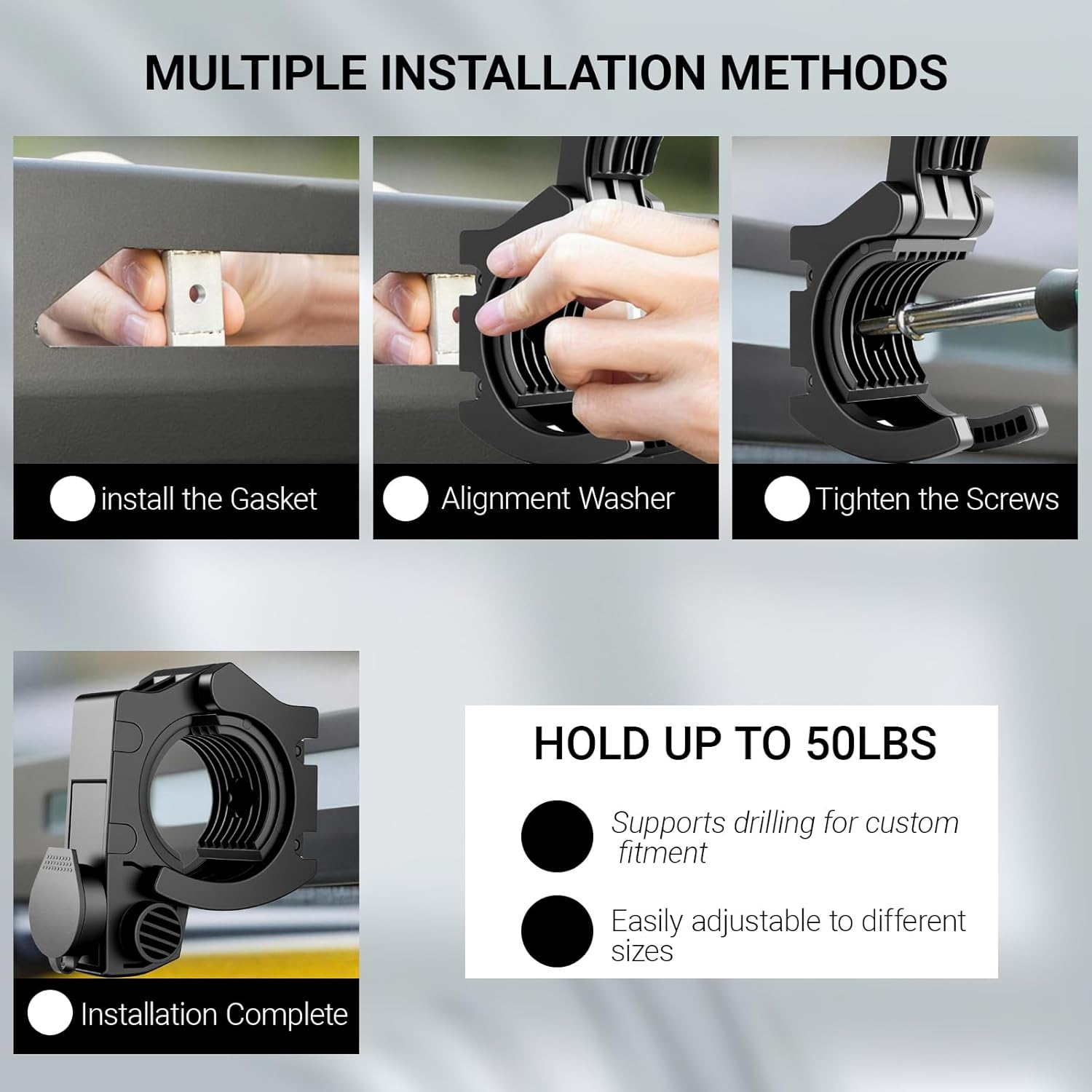 MULTIPLE INSTALLATION METHODS

install the Gasket

Alignment Washer

Tighten the Screws

Installation Complete

HOLD UP TO 50LBS

Supports drilling for custom fitment

Easily adjustable to different sizes