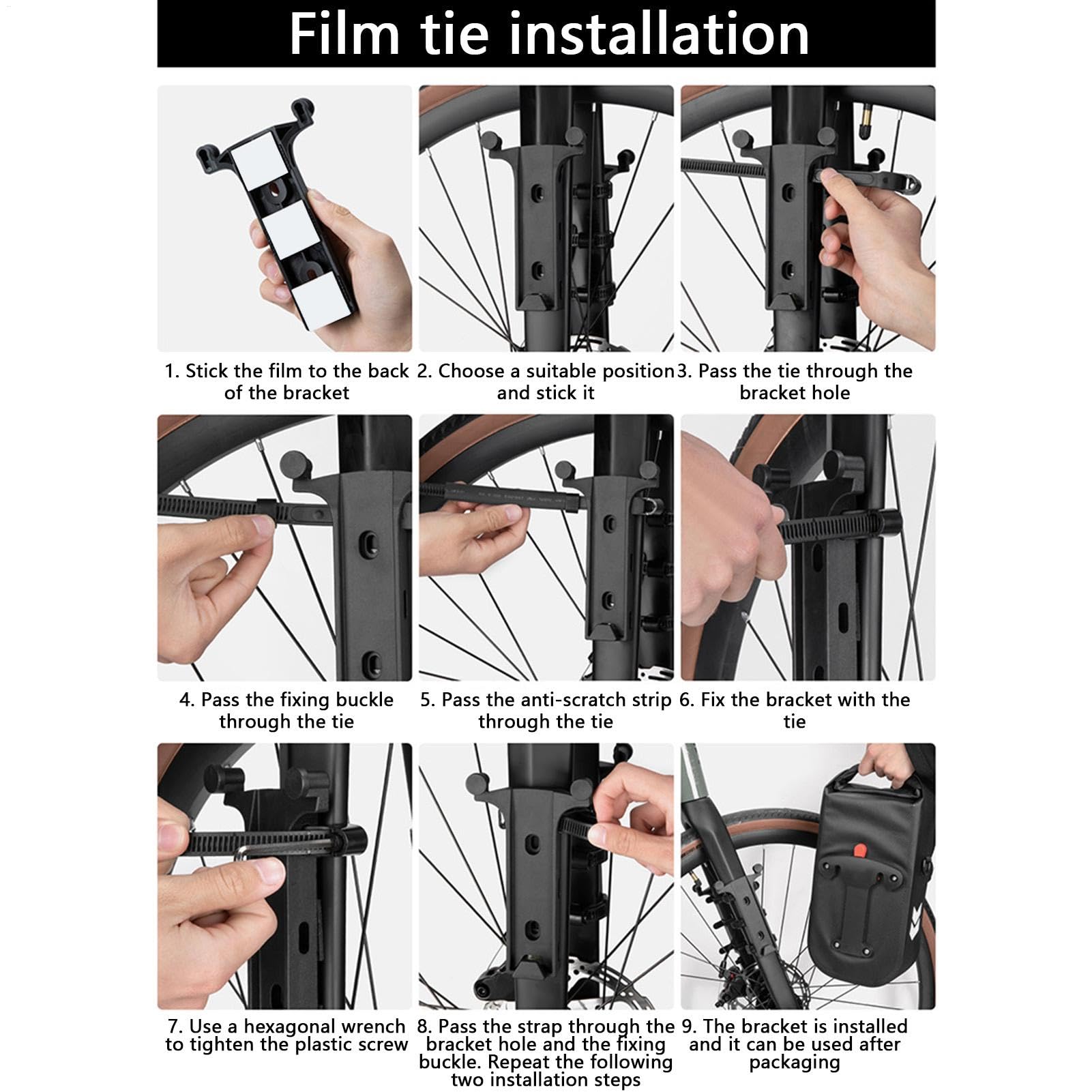 Film tie installation

1. Stick the film to the back of the bracket

2. Choose a suitable position and stick it

3. Pass the tie through the bracket hole

4. Pass the fixing buckle through the tie

5. Pass the anti-scratch strip through the tie

6. Fix the bracket with the tie

7. Use a hexagonal wrench to tighten the plastic screw

8. Pass the strap through the bracket hole and the fixing buckle. Repeat the following two installation steps

9. The bracket is installed and it can be used after packaging