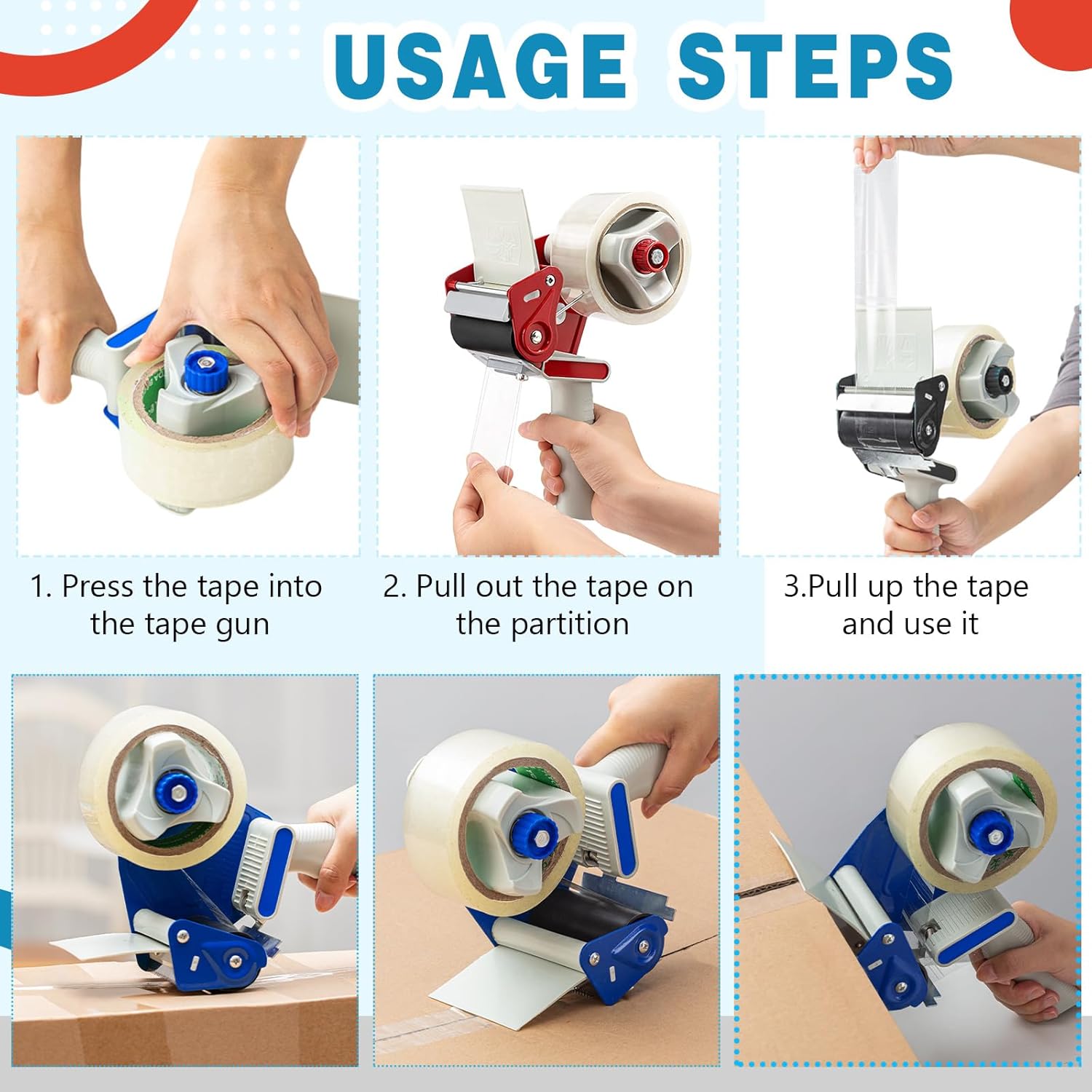 USAGE STEPS

1. Press the tape into the tape gun

2. Pull out the tape on the partition

3.Pull up the tape and use it