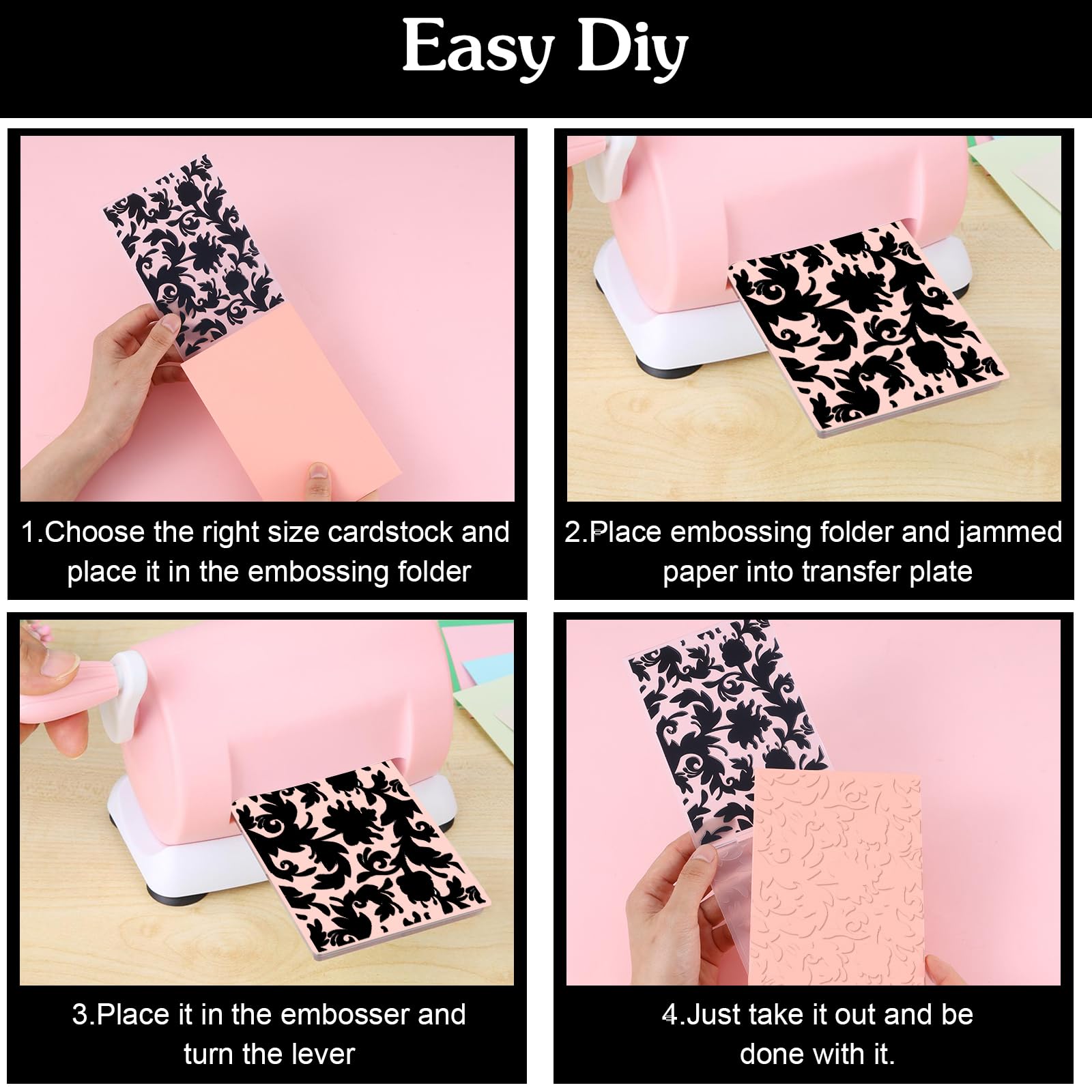 Easy Diy

1.Choose the right size cardstock and place it in the embossing folder

2.Place embossing folder and jammed paper into transfer plate

3.Place it in the embosser and turn the lever

4.Just take it out and be done with it.