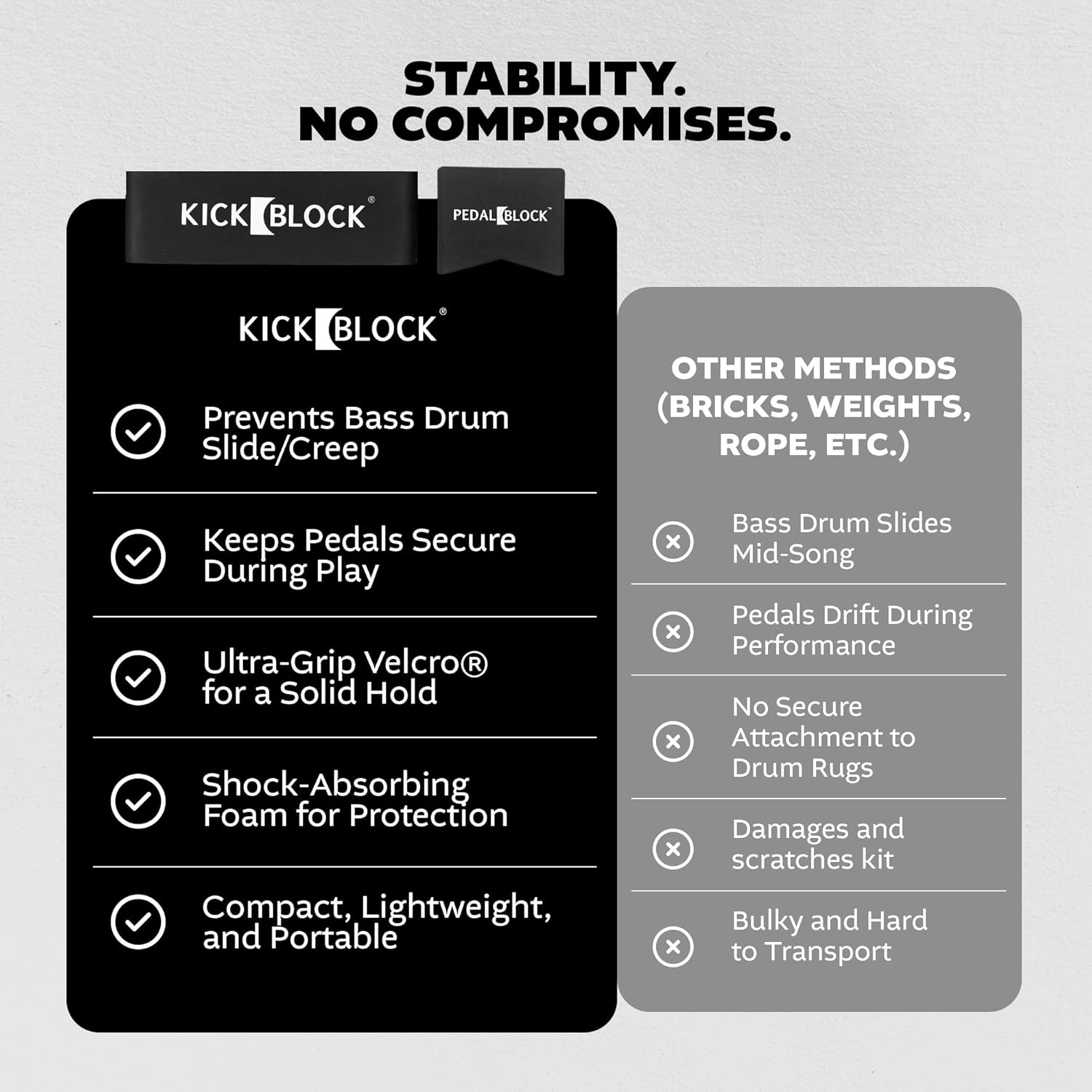 STABILITY.
NO COMPROMISES.

KICKBLOCK®

PEDALBLOCK™

KICKBLOCK®

Prevents Bass Drum Slide/Creep

Keeps Pedals Secure During Play

Ultra-Grip Velcro® for a Solid Hold

Shock-Absorbing Foam for Protection

Compact, Lightweight, and Portable

OTHER METHODS (BRICKS, WEIGHTS, ROPE, ETC.)

Bass Drum Slides Mid-Song

Pedals Drift During Performance

No Secure Attachment to Drum Rugs

Damages and scratches kit

Bulky and Hard to Transport