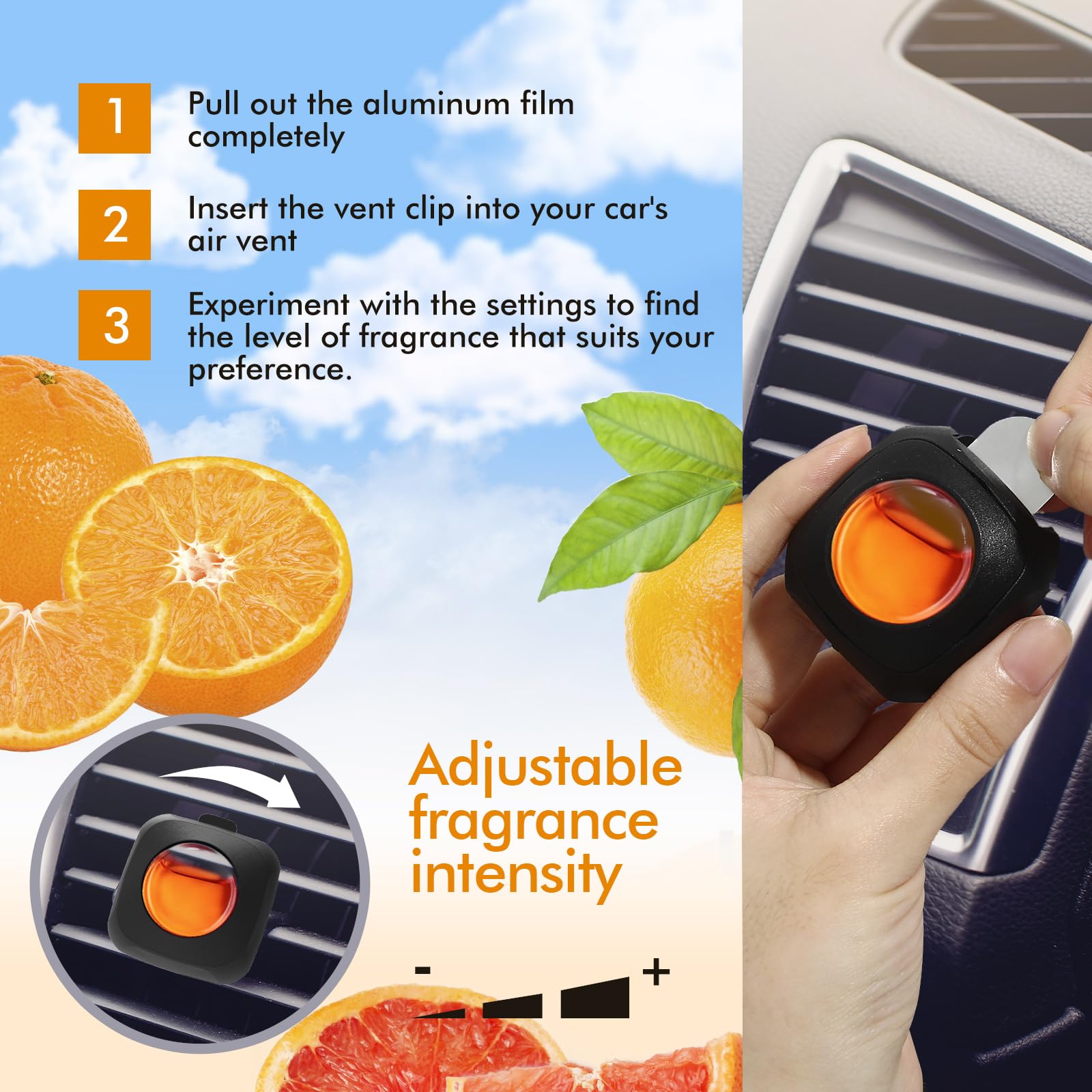 1 Pull out the aluminum film completely

2 Insert the vent clip into your car's air vent

3 Experiment with the settings to find the level of fragrance that suits your preference.

Adjustable fragrance intensity

- +