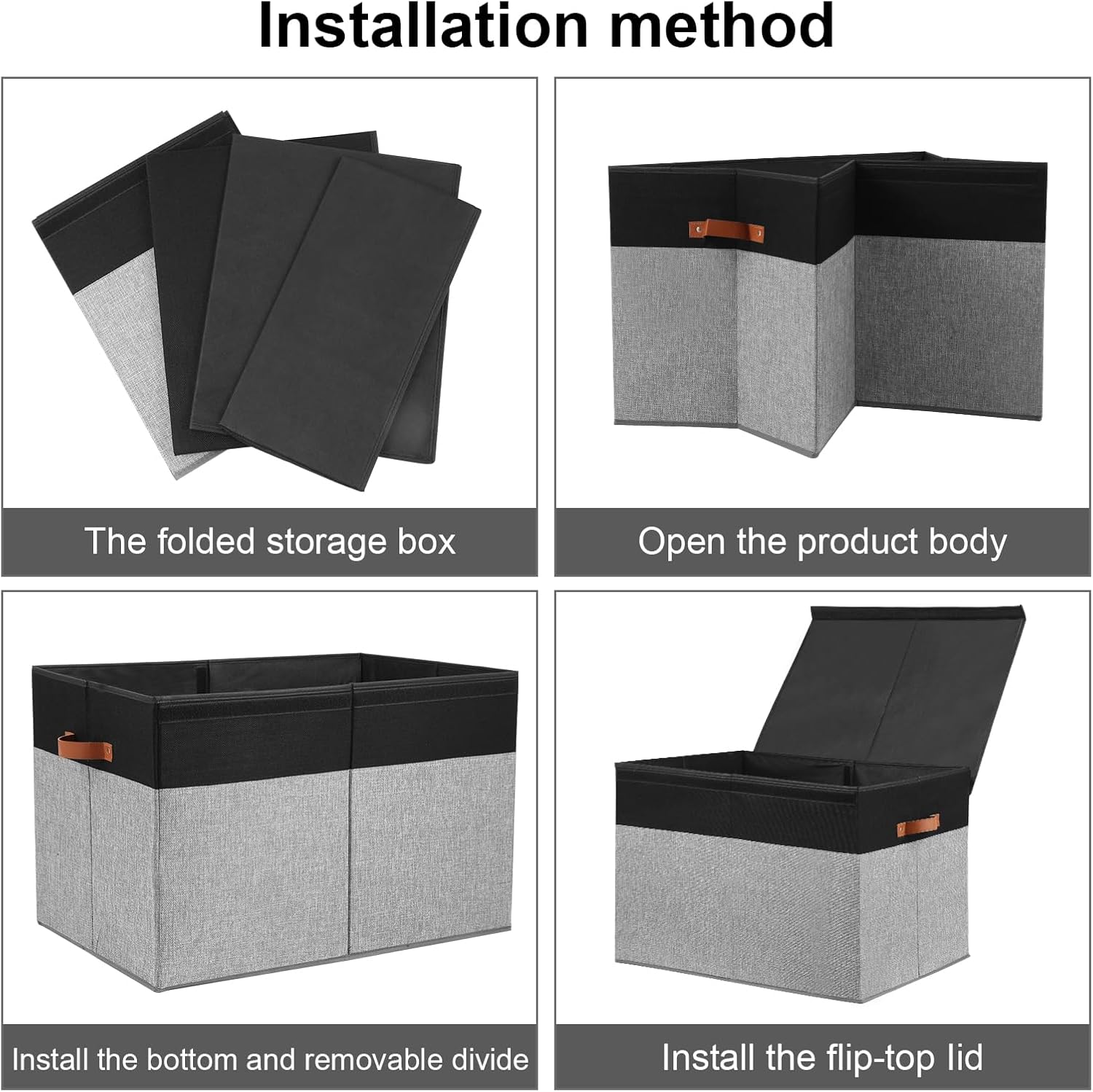 Installation method

The folded storage box

Open the product body

Install the bottom and removable divide

Install the flip-top lid