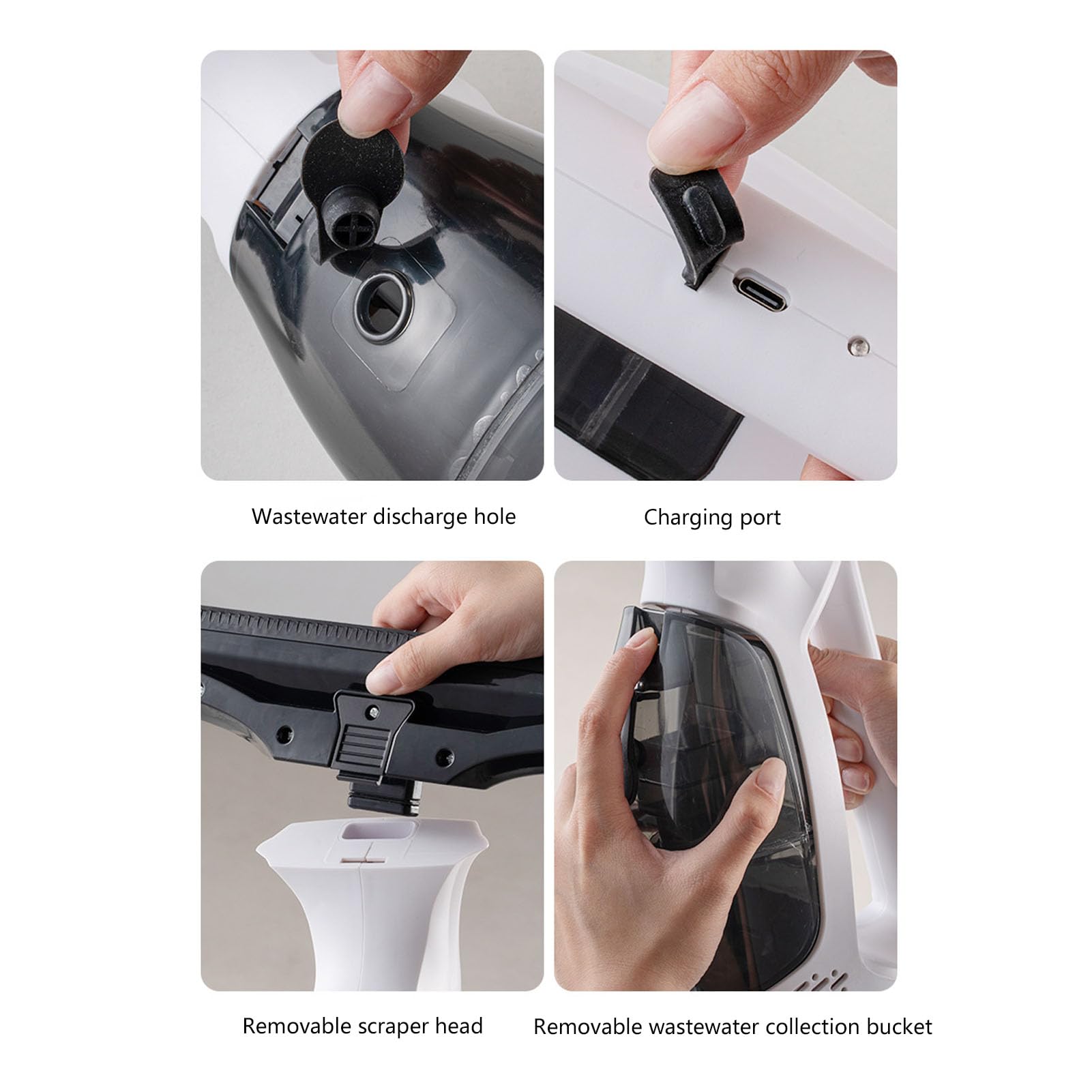 Wastewater discharge hole

Charging port

Removable scraper head

Removable wastewater collection bucket