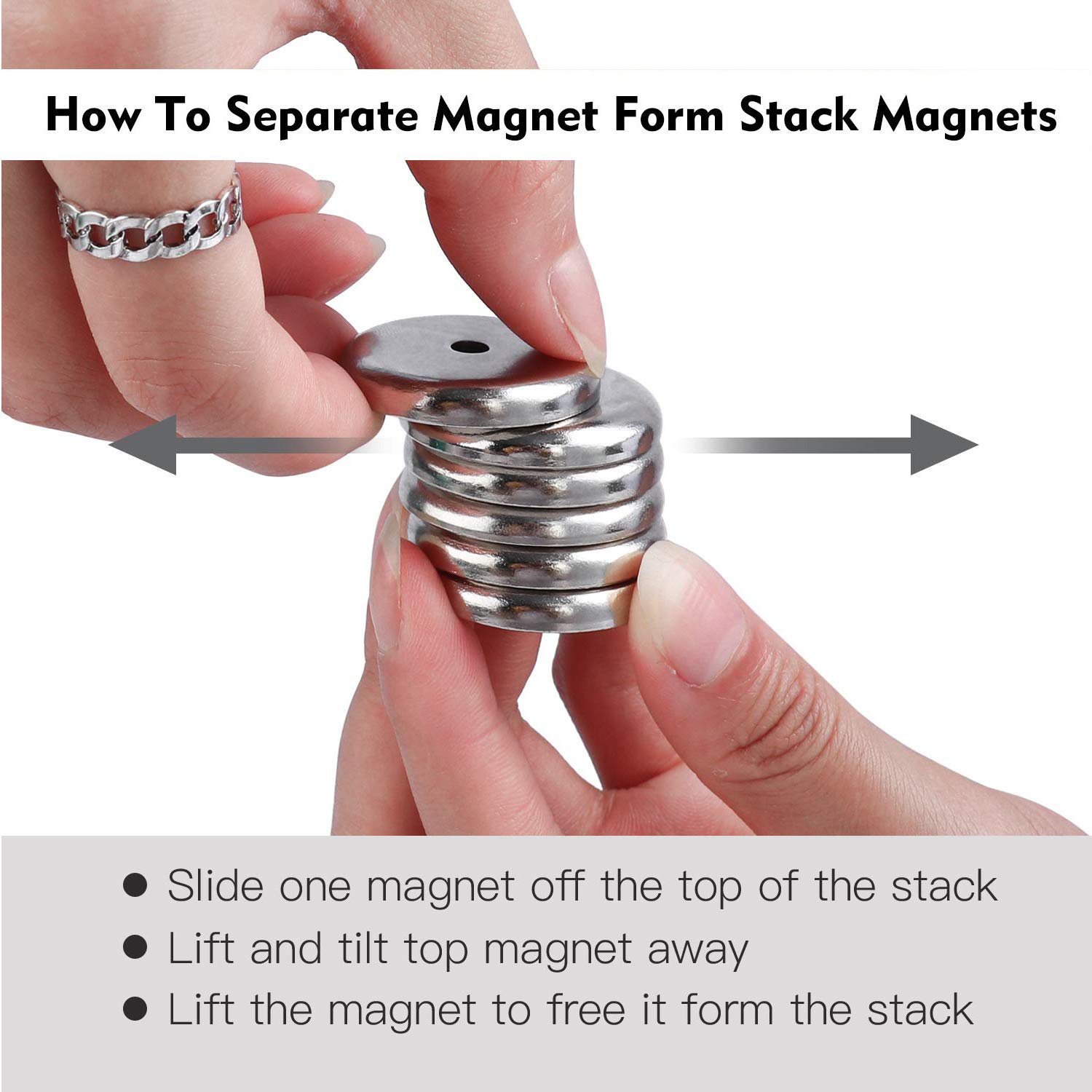 How To Separate Magnet Form Stack Magnets

● Slide one magnet off the top of the stack
● Lift and tilt top magnet away
● Lift the magnet to free it form the stack