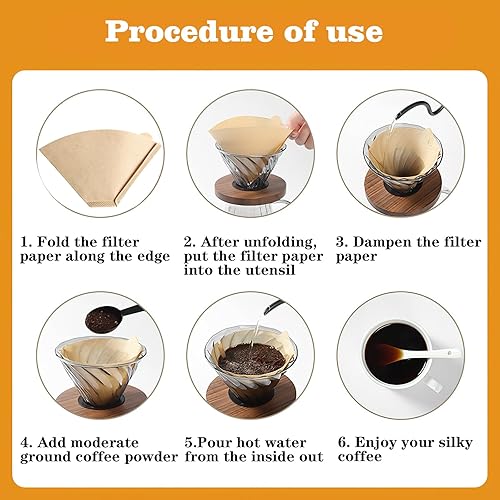 Procedure of use

1. Fold the filter paper along the edge

2. After unfolding, put the filter paper into the utensil

3. Dampen the filter paper

4. Add moderate ground coffee powder

5.Pour hot water from the inside out

6. Enjoy your silky coffee