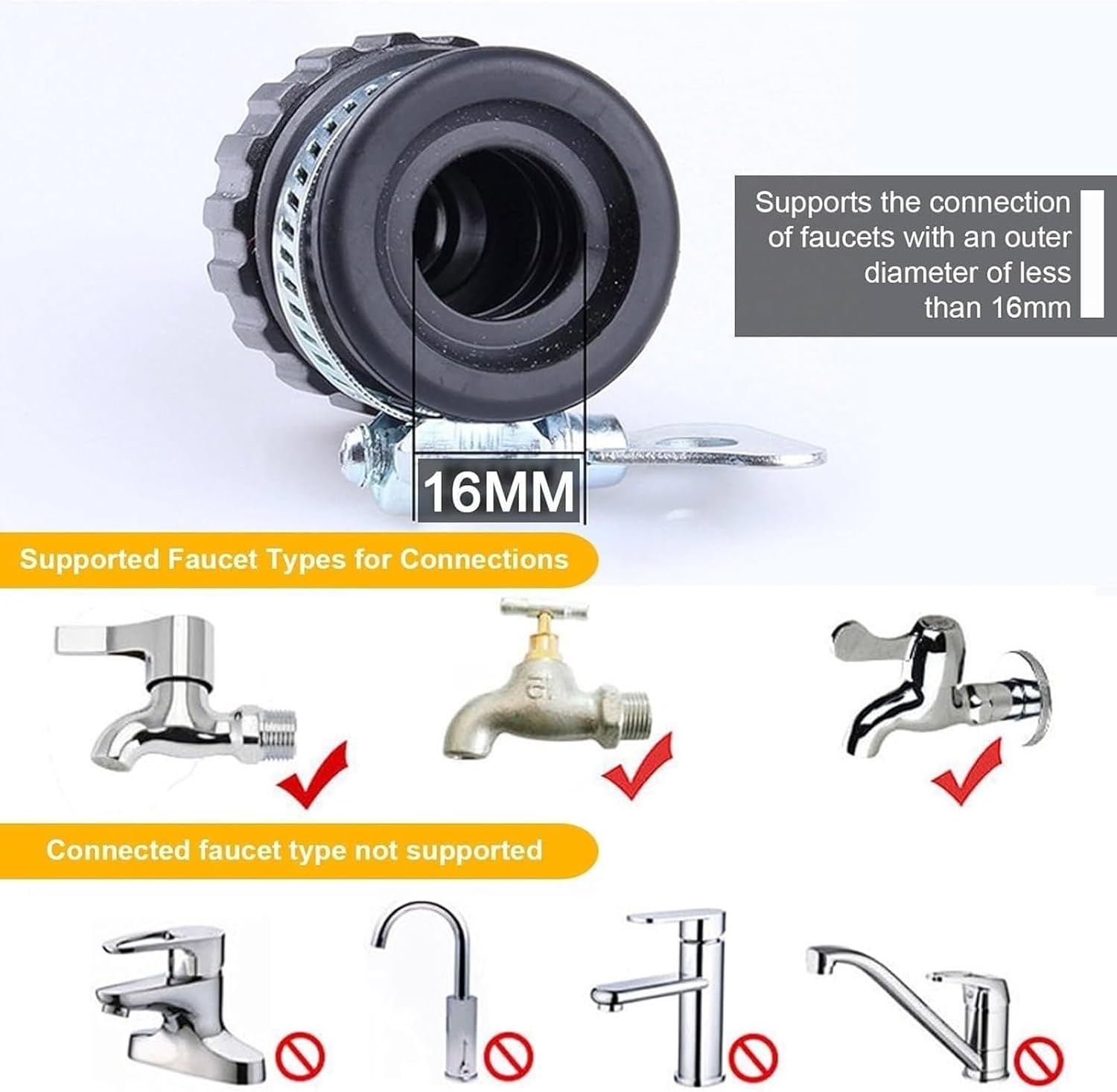 Supports the connection of faucets with an outer diameter of less than 16mm

16MM

Supported Faucet Types for Connections

Connected faucet type not supported