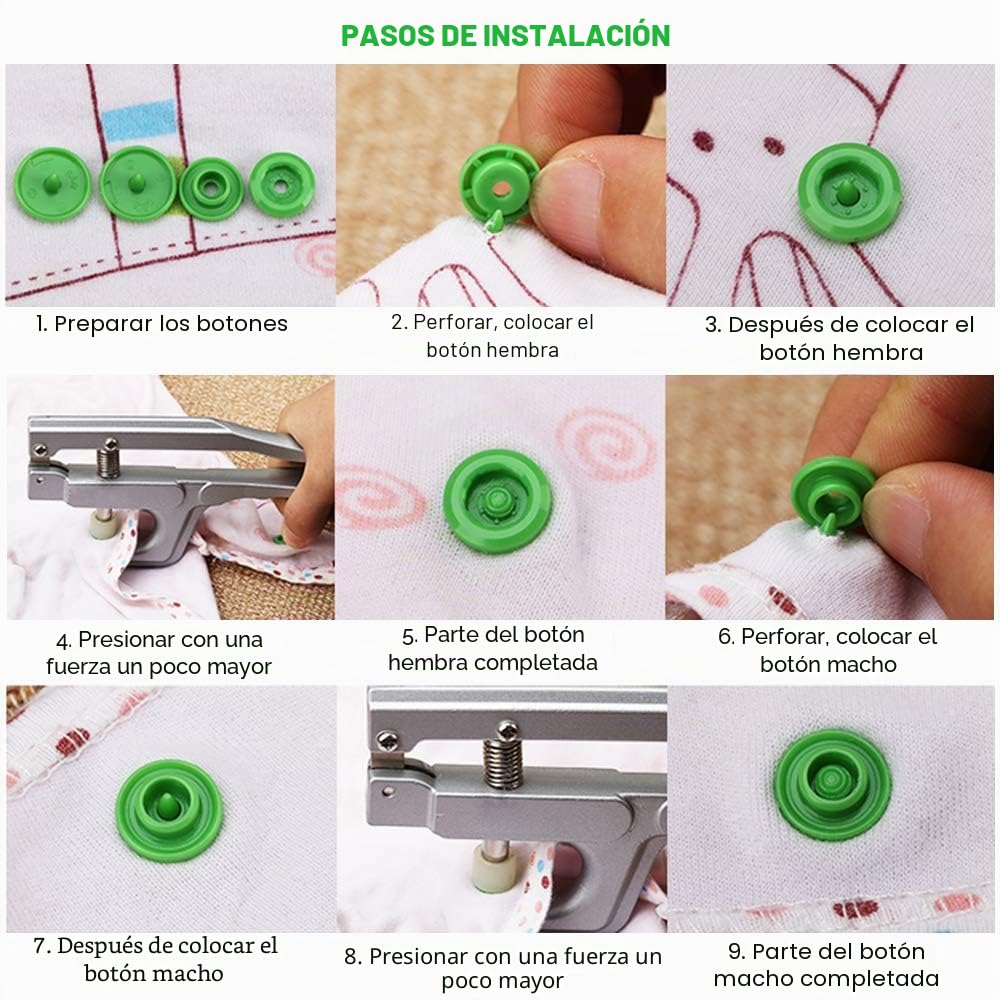 PASOS DE INSTALACIÓN

1. Preparar los botones

2. Perforar, colocar el botón hembra

3. Después de colocar el botón hembra

4. Presionar con una fuerza un poco mayor

5. Parte del botón hembra completada

6. Perforar, colocar el botón macho

7. Después de colocar el botón macho

8. Presionar con una fuerza un poco mayor

9. Parte del botón macho completada