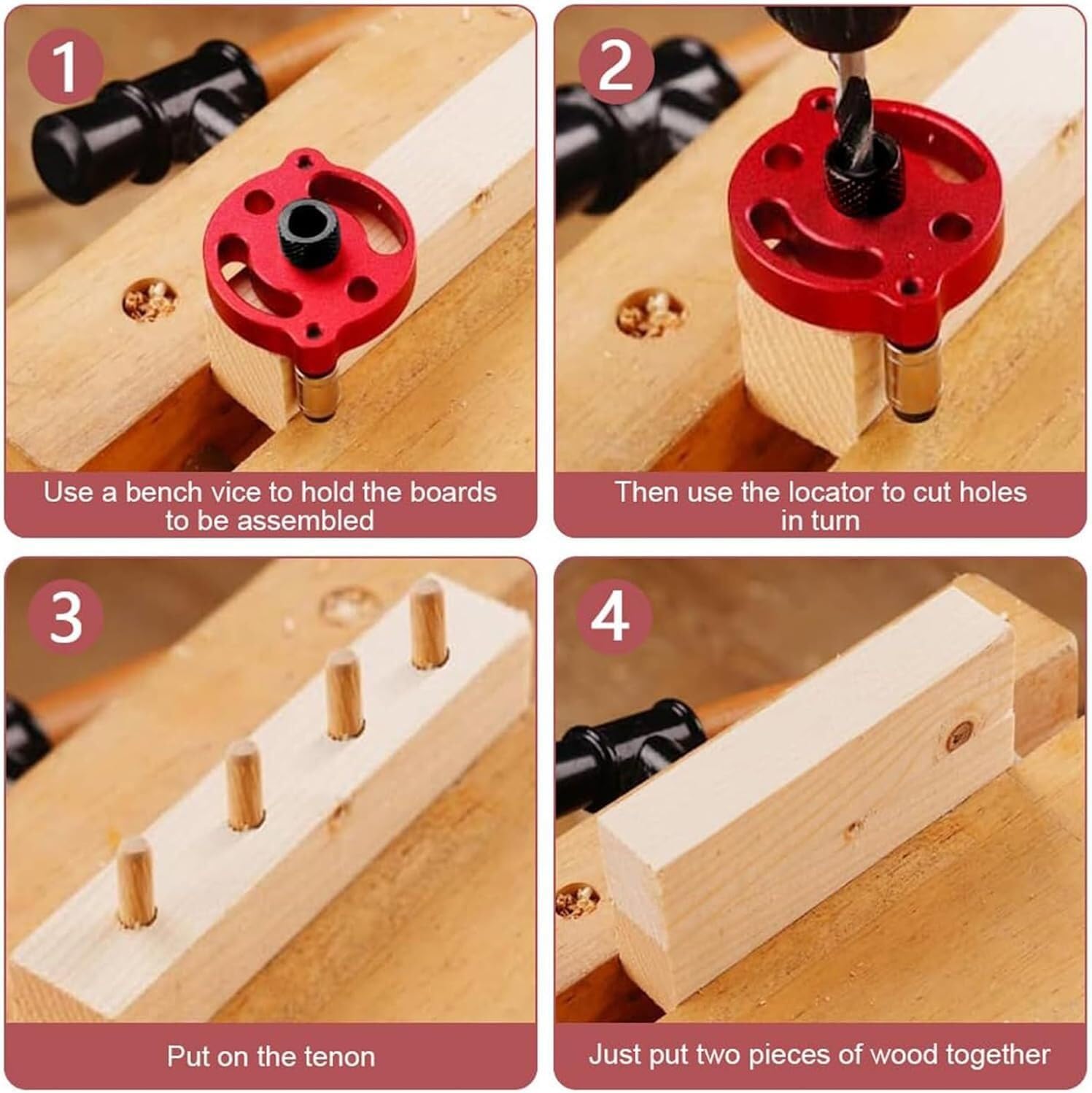 1

Use a bench vice to hold the boards to be assembled

2

Then use the locator to cut holes in turn

3

Put on the tenon

4

Just put two pieces of wood together