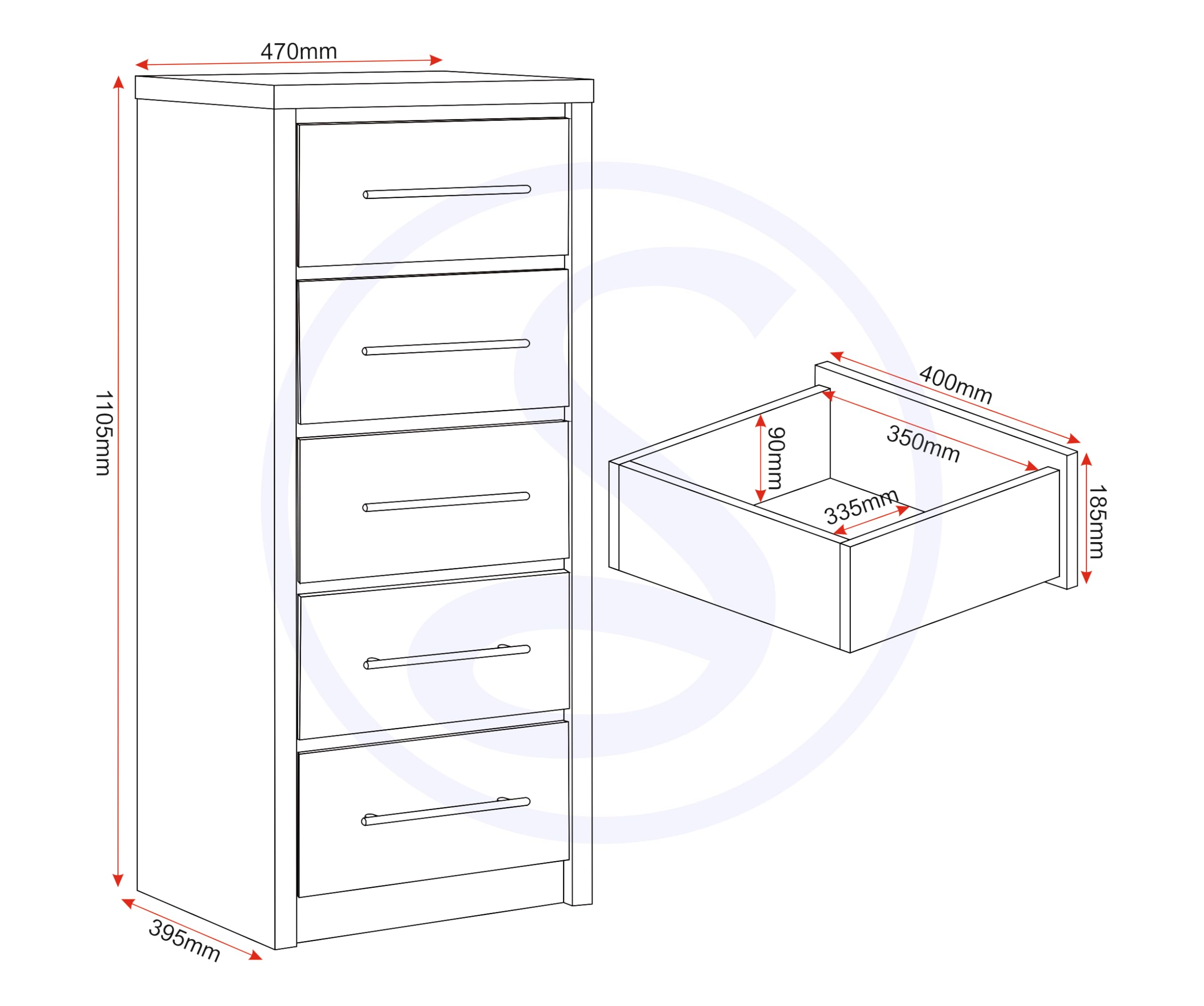 470mm

1105mm

395mm

400mm

350mm

90mm

335mm

185mm