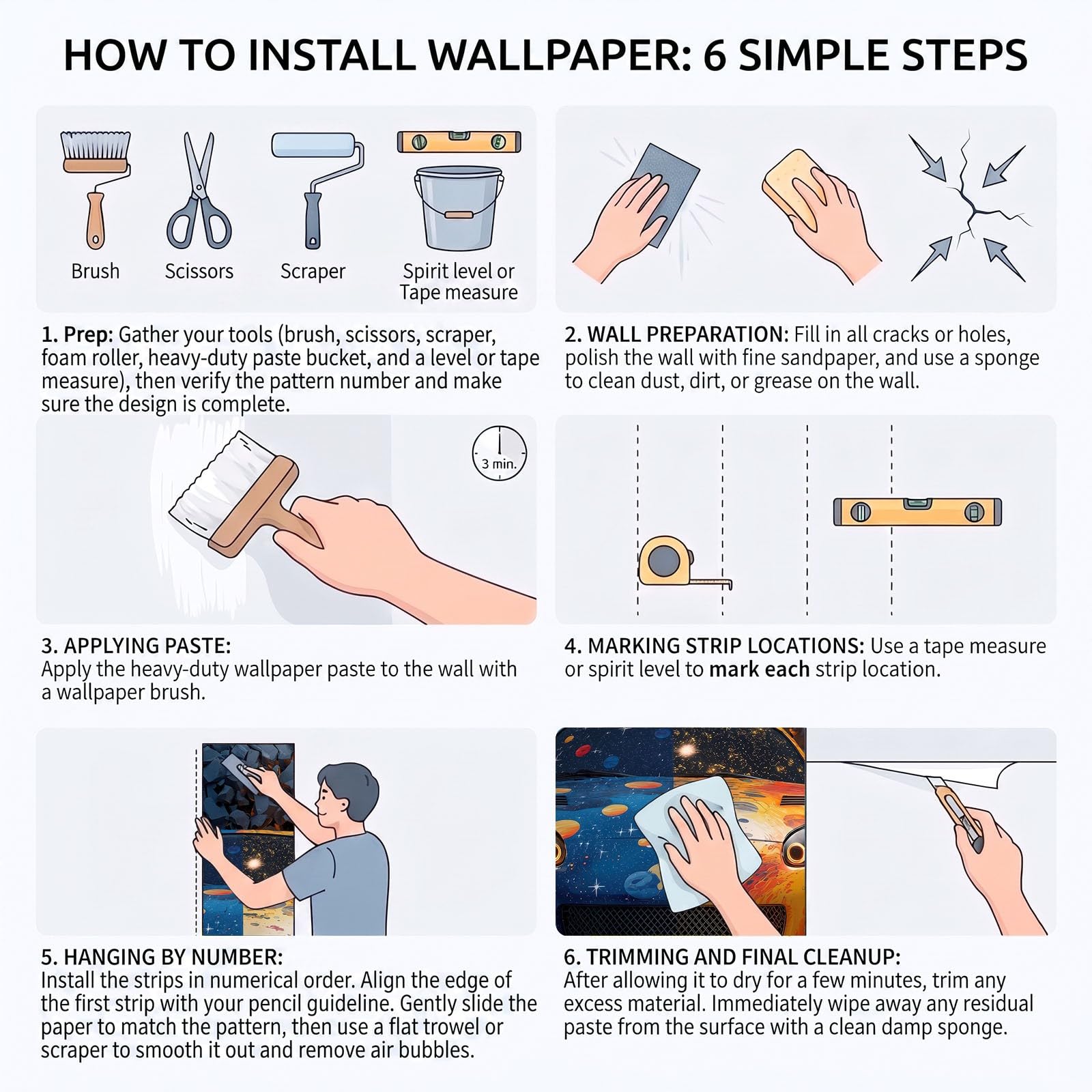 HOW TO INSTALL WALLPAPER: 6 SIMPLE STEPS

Brush

Scissors

Scraper

Spirit level or Tape measure

1. Prep: Gather your tools (brush, scissors, scraper, foam roller, heavy-duty paste bucket, and a level or tape measure), then verify the pattern number and make sure the design is complete.

2. WALL PREPARATION: Fill in all cracks or holes, polish the wall with fine sandpaper, and use a sponge to clean dust, dirt, or grease on the wall.

3 min.

3. APPLYING PASTE:
Apply the heavy-duty wallpaper paste to the wall with a wallpaper brush.

4. MARKING STRIP LOCATIONS: Use a tape measure or spirit level to mark each strip location.

5. HANGING BY NUMBER:
Install the strips in numerical order. Align the edge of the first strip with your pencil guideline. Gently slide the paper to match the pattern, then use a flat trowel or scraper to smooth it out and remove air bubbles.

6. TRIMMING AND FINAL CLEANUP:
After allowing it to dry for a few minutes, trim any excess material. Immediately wipe away any residual paste from the surface with a clean damp sponge.