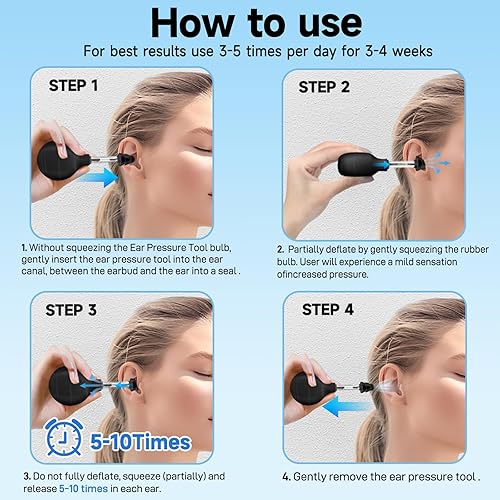 How to use

For best results use 3-5 times per day for 3-4 weeks

STEP 1

1. Without squeezing the Ear Pressure Tool bulb, gently insert the ear pressure tool into the ear canal, between the earbud and the ear into a seal .

STEP 2

2. Partially deflate by gently squeezing the rubber bulb. User will experience a mild sensation ofincreased pressure.

STEP 3

5-10Times

3. Do not fully deflate, squeeze (partially) and release 5-10 times in each ear.

STEP 4

4. Gently remove the ear pressure tool .