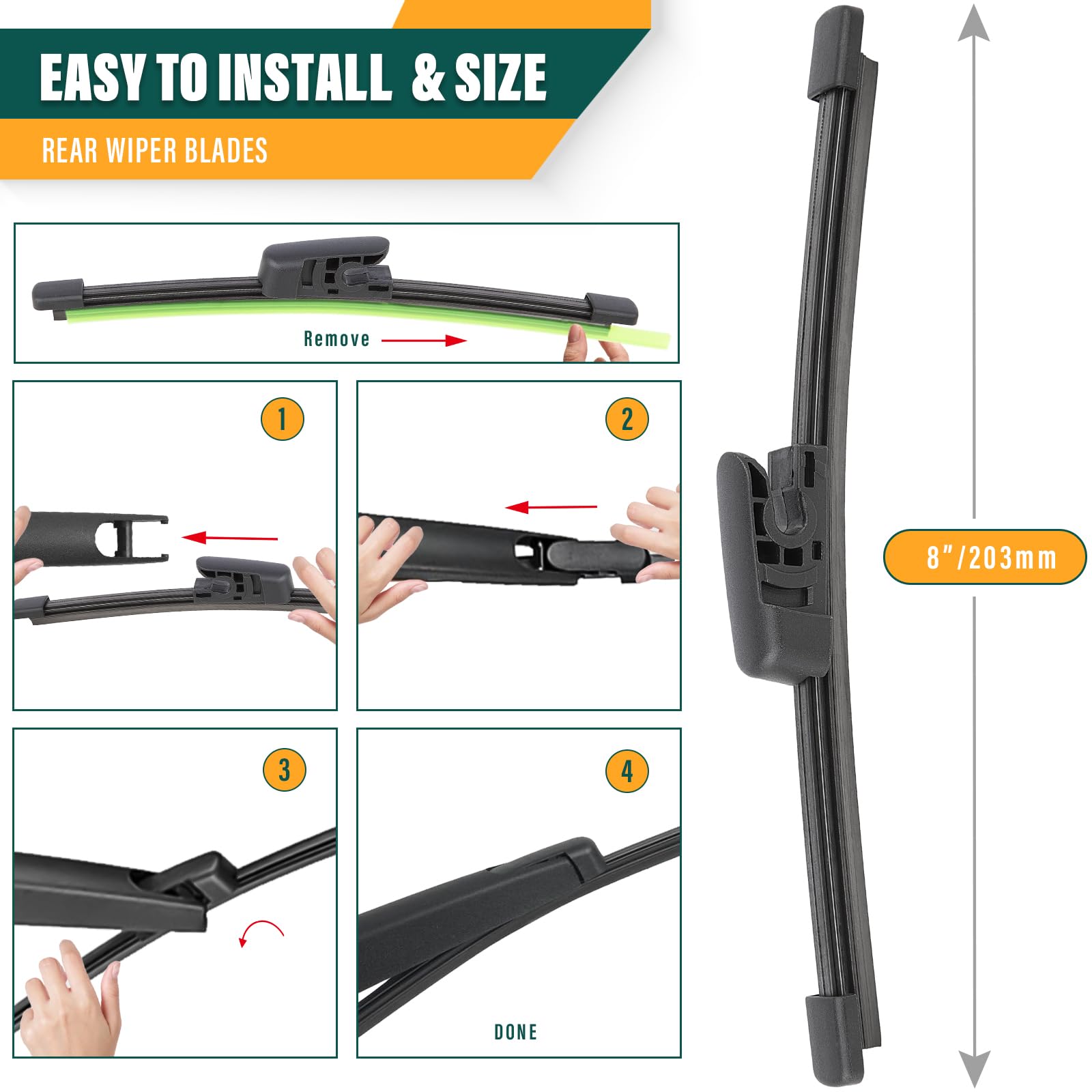 EASY TO INSTALL & SIZE

REAR WIPER BLADES

Remove

1

2

3

4

DONE

8"/203mm