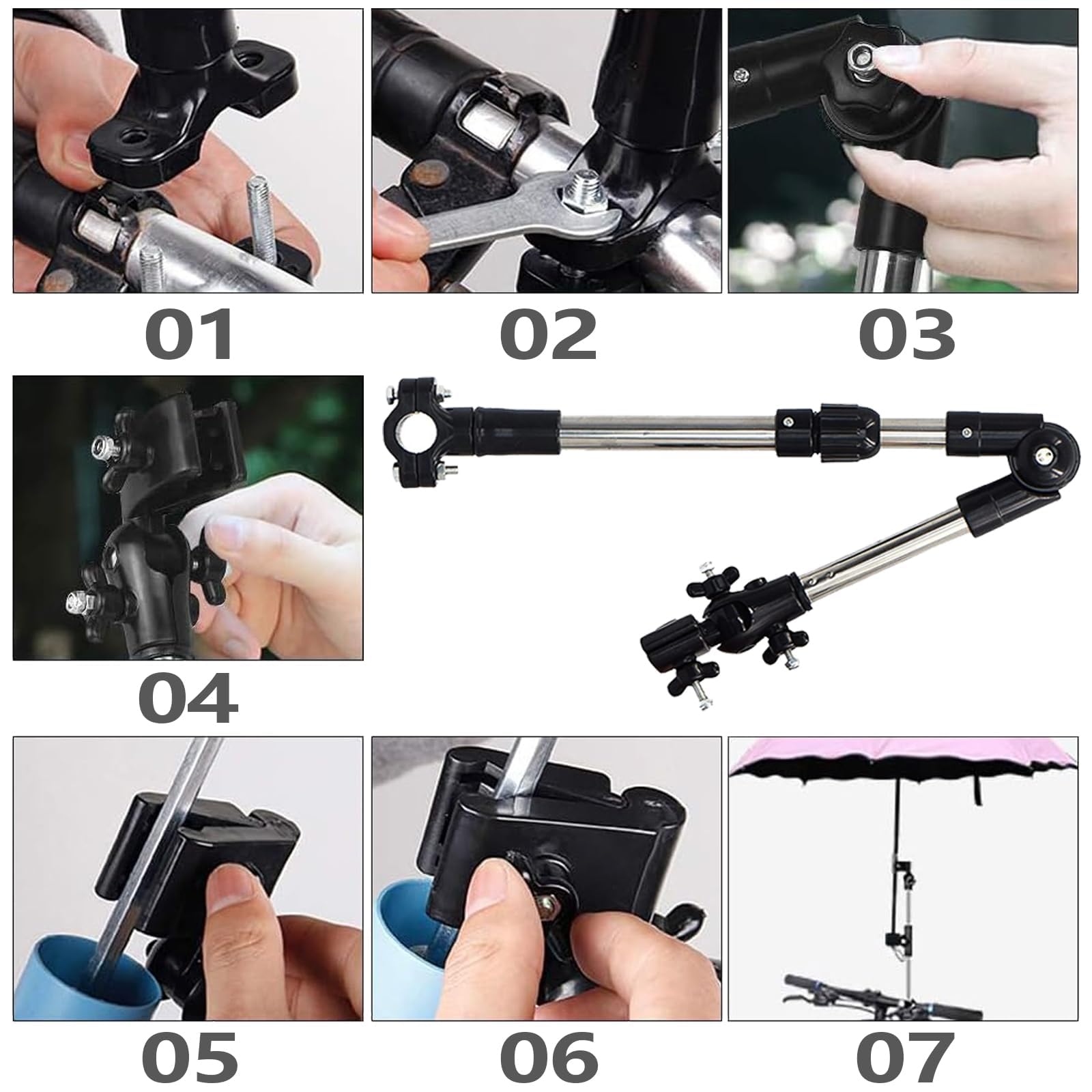 01

02

03

04

05

06

07