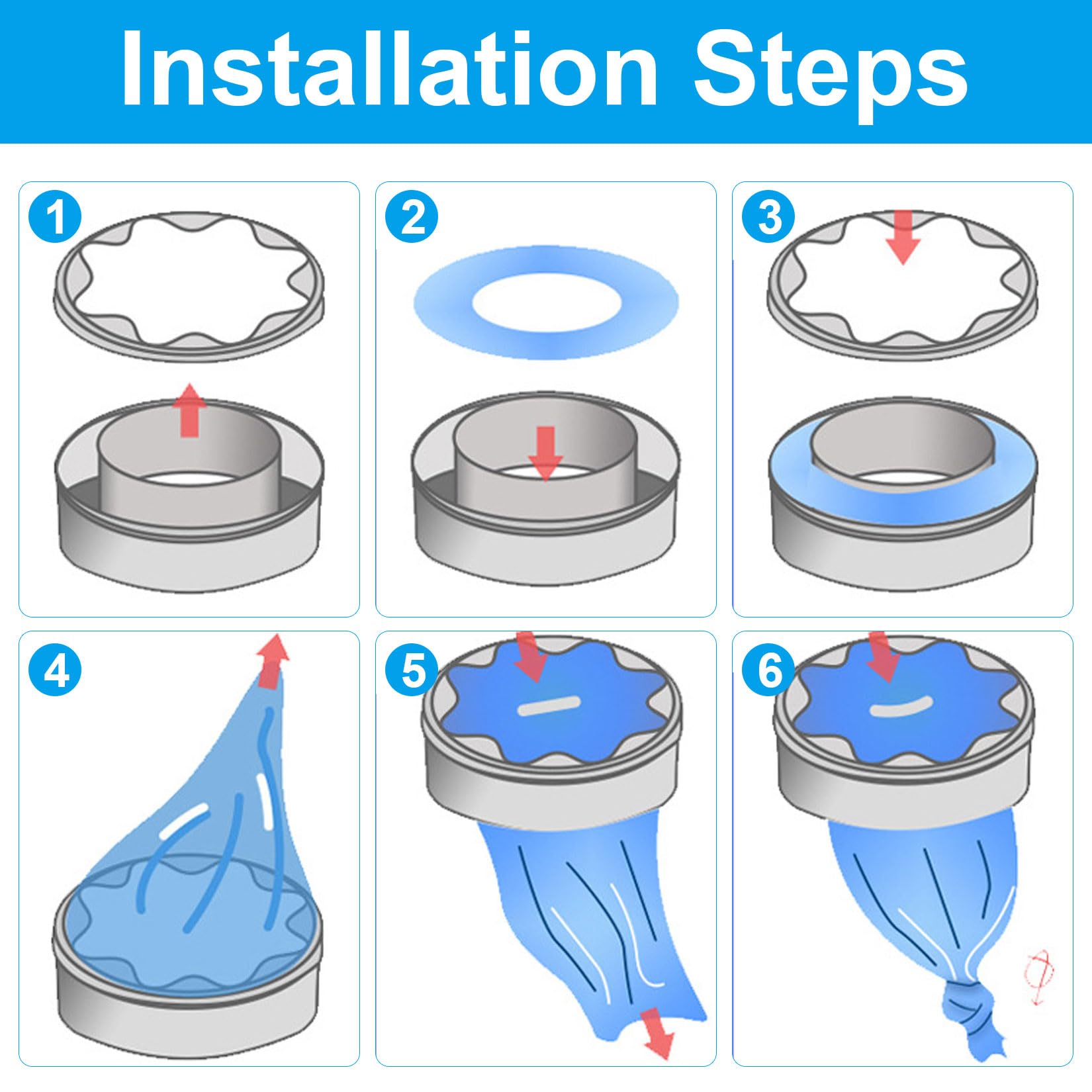 Installation Steps

1

2

3

4

5

6