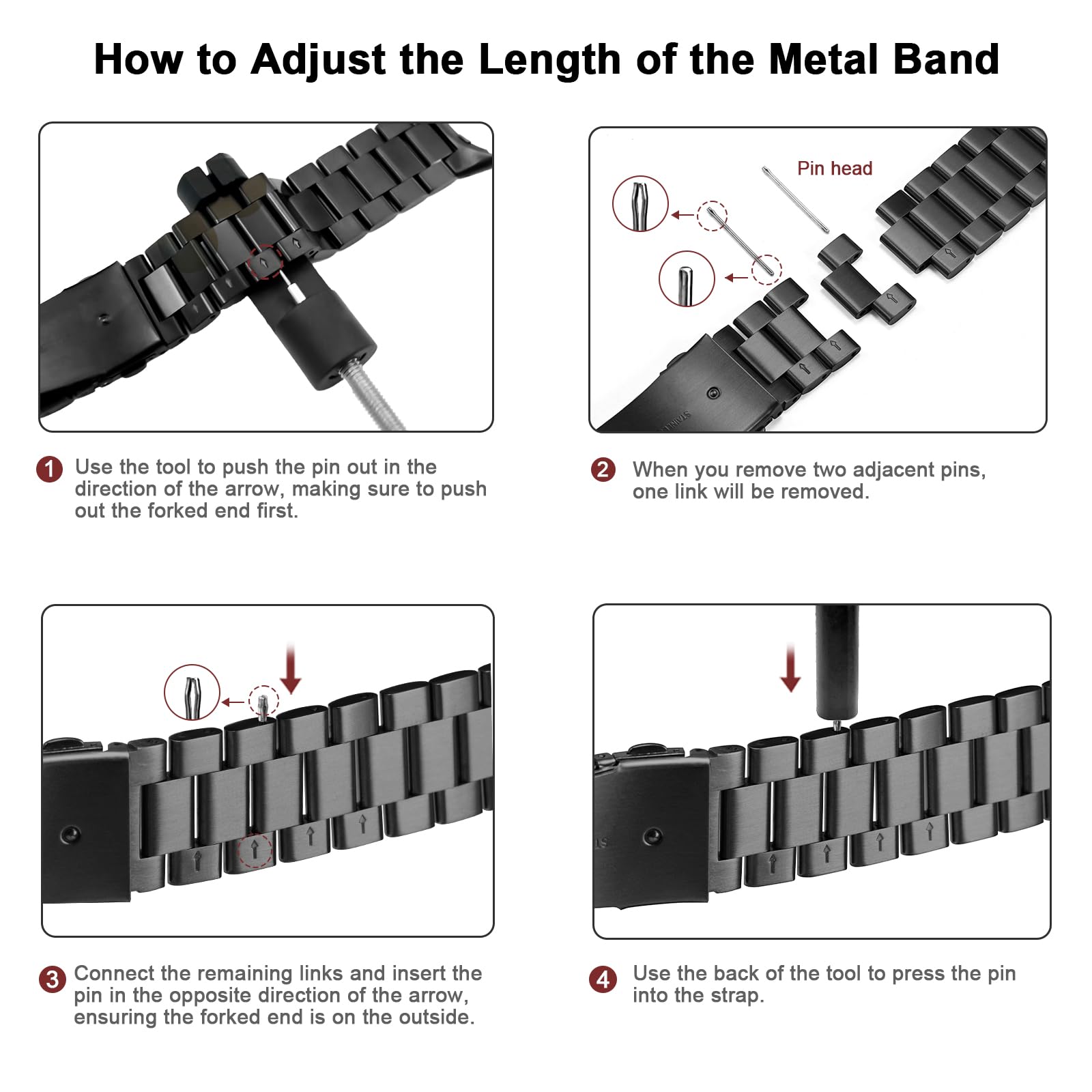 How to Adjust the Length of the Metal Band

Pin head

1 Use the tool to push the pin out in the direction of the arrow, making sure to push out the forked end first.

2 When you remove two adjacent pins, one link will be removed.

3 Connect the remaining links and insert the pin in the opposite direction of the arrow, ensuring the forked end is on the outside.

4 Use the back of the tool to press the pin into the strap.