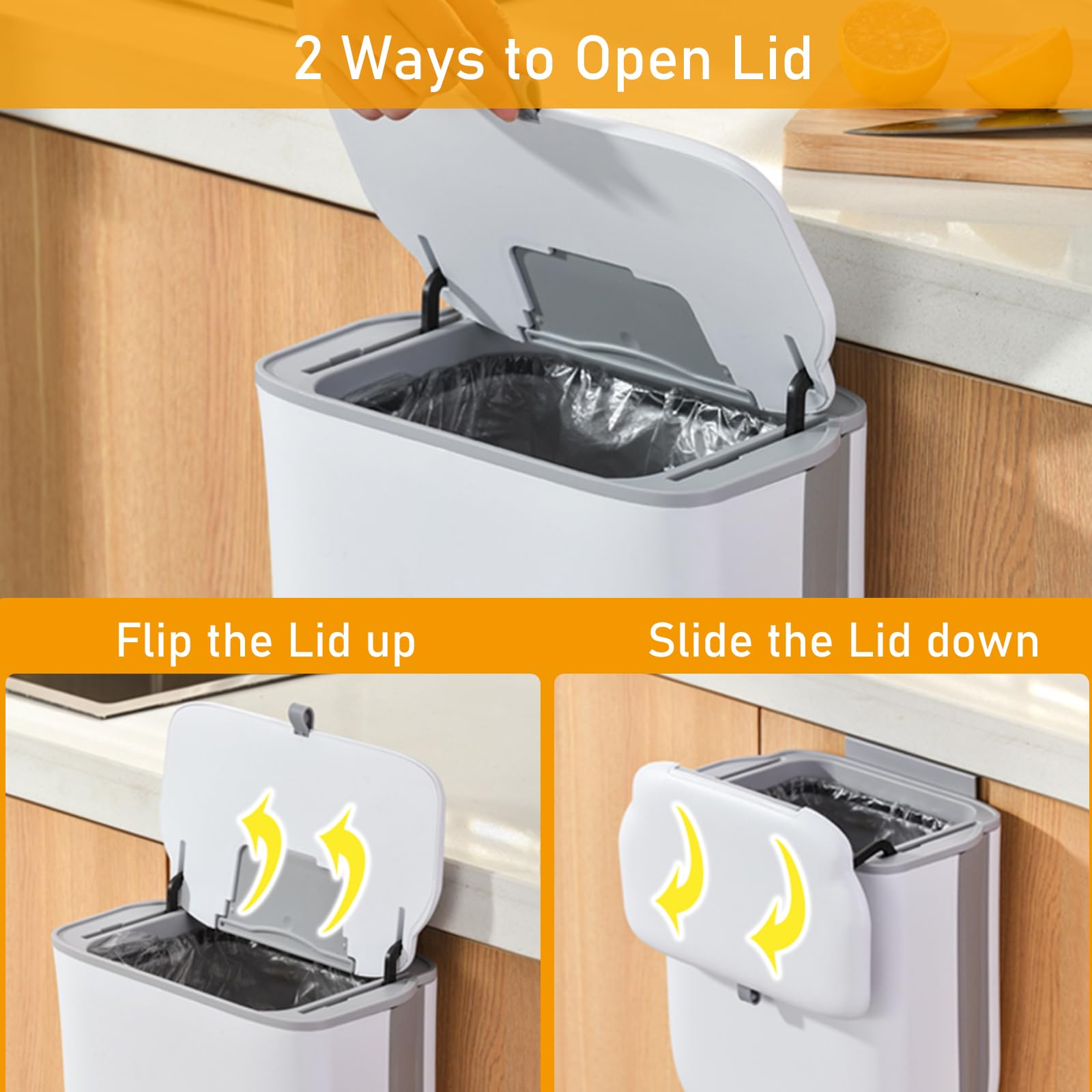 2 Ways to Open Lid

Flip the Lid up

Slide the Lid down