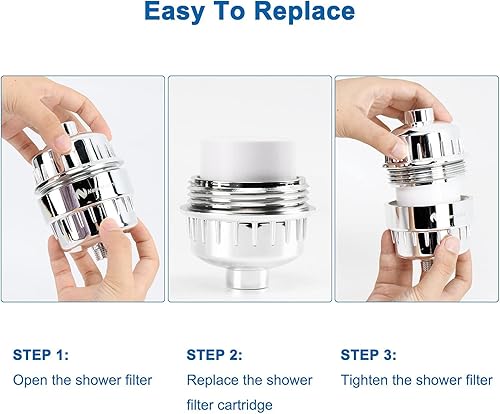 Easy To Replace

STEP 1:
Open the shower filter

STEP 2:
Replace the shower filter cartridge

STEP 3:
Tighten the shower filter