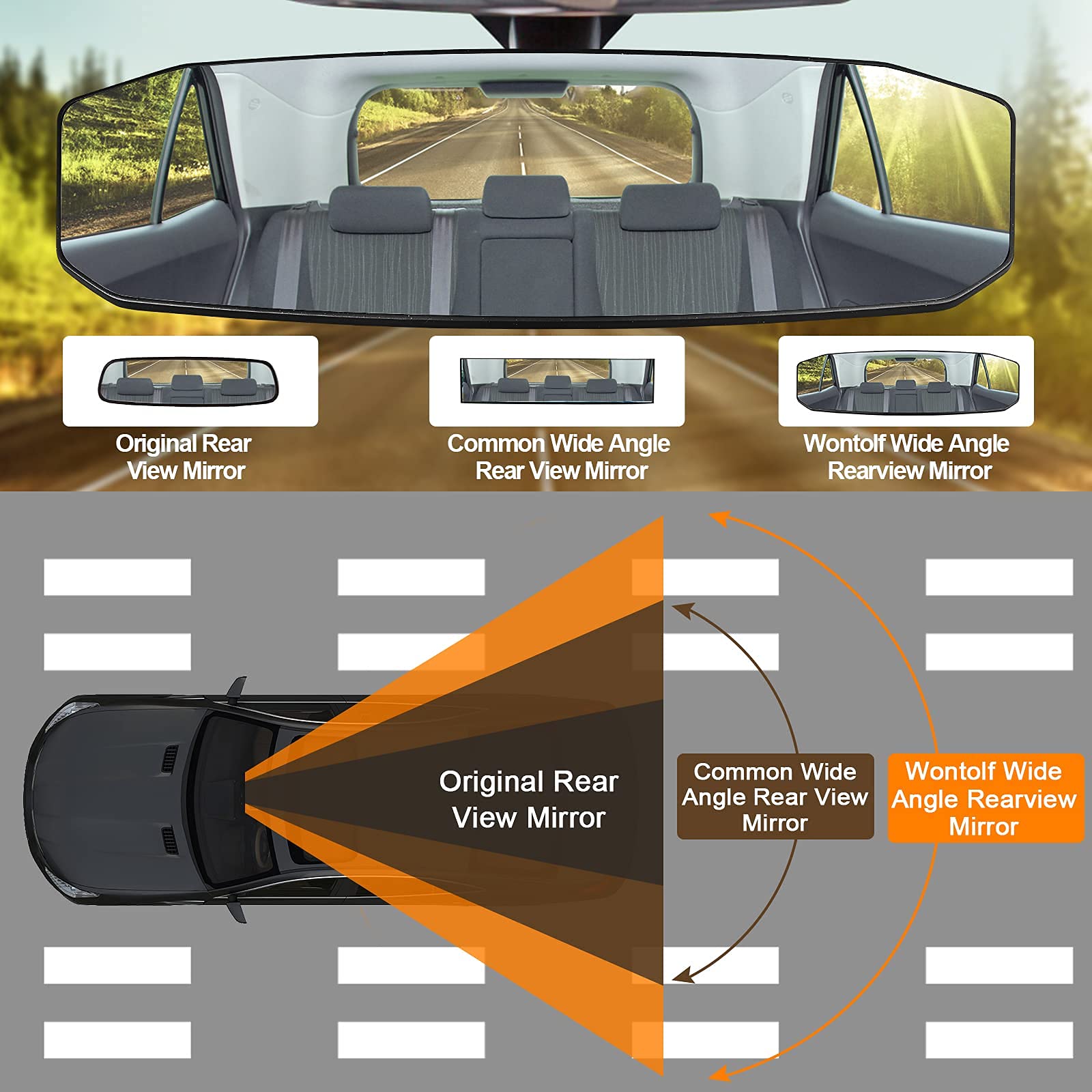 Original Rear View Mirror

Common Wide Angle Rear View Mirror

Wontolf Wide Angle Rearview Mirror

Original Rear View Mirror

Common Wide Angle Rear View Mirror

Wontolf Wide Angle Rearview Mirror