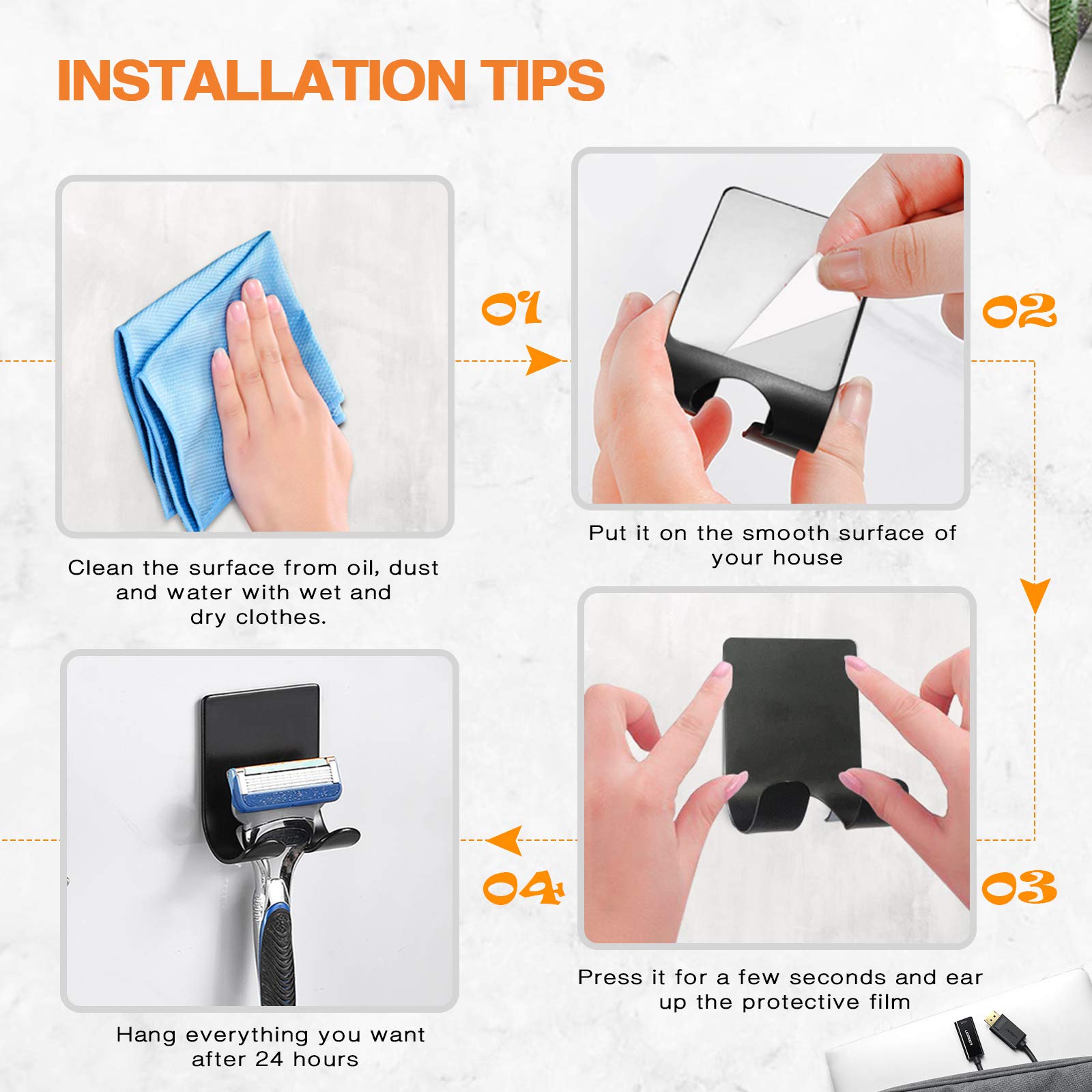 INSTALLATION TIPS

01

Clean the surface from oil, dust and water with wet and dry clothes.

02

Put it on the smooth surface of your house

03

Press it for a few seconds and ear up the protective film

04

Hang everything you want after 24 hours