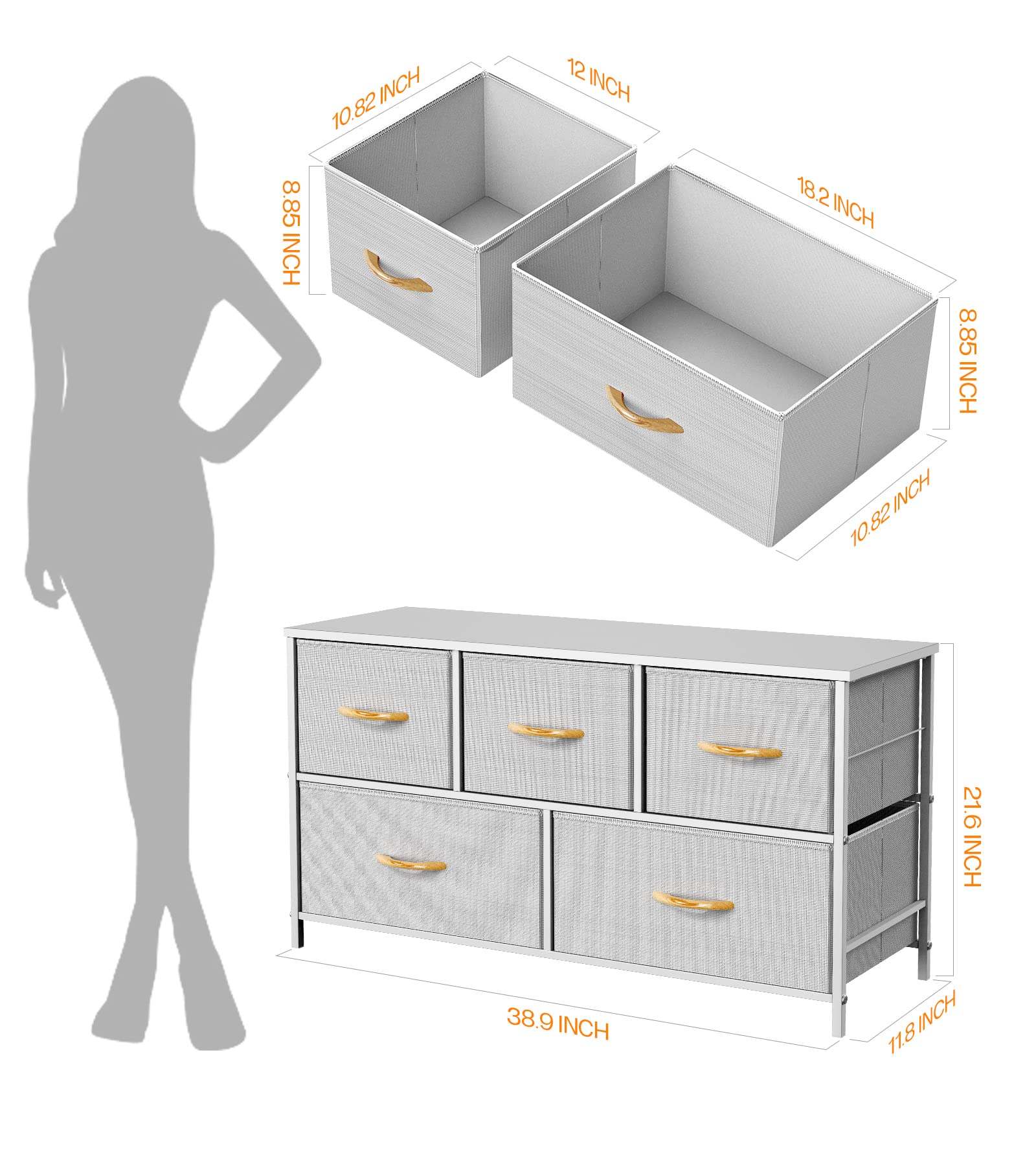 10.82 INCH

12 INCH

8.85 INCH

18.2 INCH

8.85 INCH

10.82 INCH

21.6 INCH

38.9 INCH

11.8 INCH