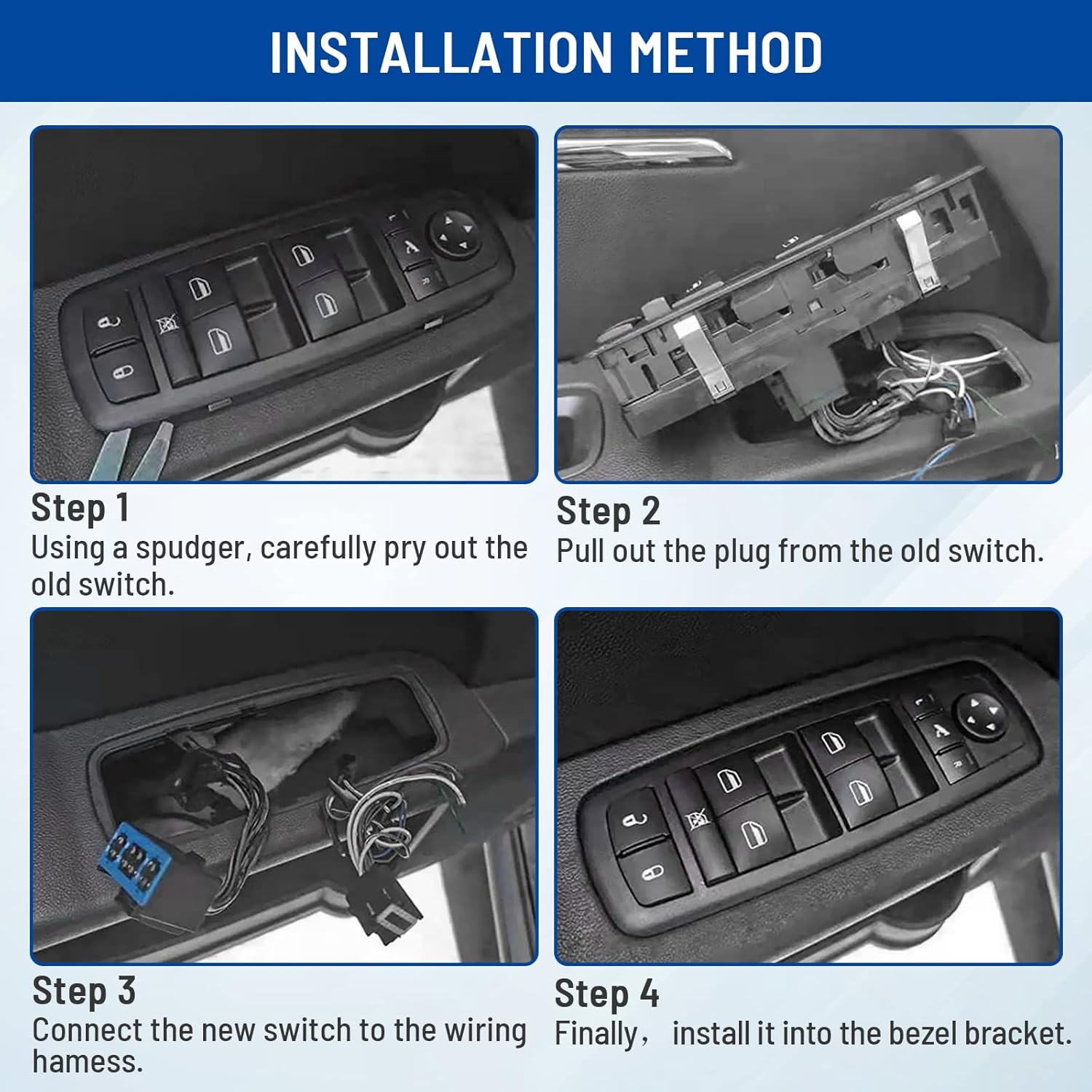 INSTALLATION METHOD

Step 1
Using a spudger, carefully pry out the old switch.

Step 2
Pull out the plug from the old switch.

Step 3
Connect the new switch to the wiring hamess.

Step 4
Finally， install it into the bezel bracket.