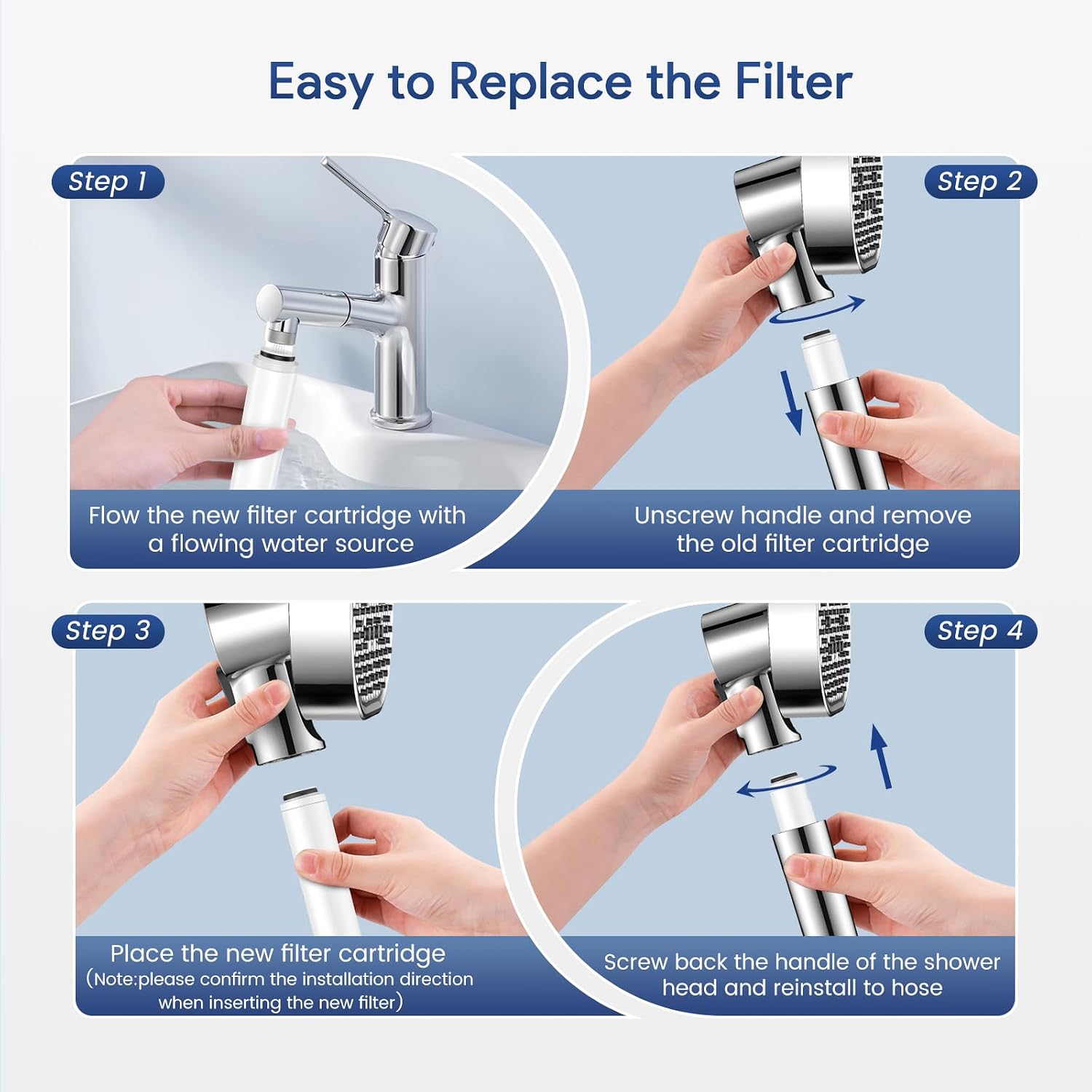 Easy to Replace the Filter

Step 1

Flow the new filter cartridge with a flowing water source

Step 2

Unscrew handle and remove the old filter cartridge

Step 3

Place the new filter cartridge
(Note:please confirm the installation direction when inserting the new filter)

Step 4

Screw back the handle of the shower head and reinstall to hose