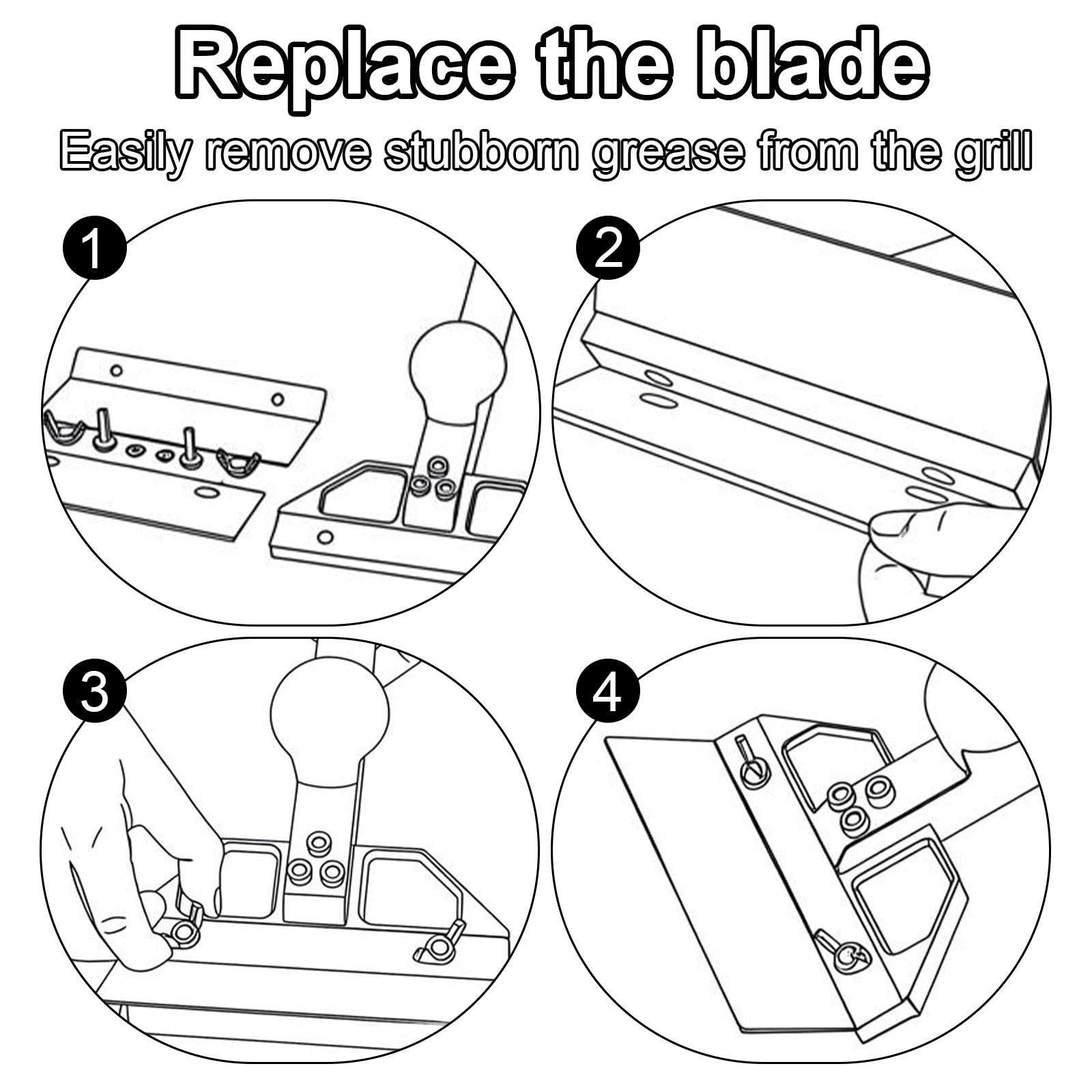 Replace the blade

Easily remove stubborn grease from the grill

1

2

3

4