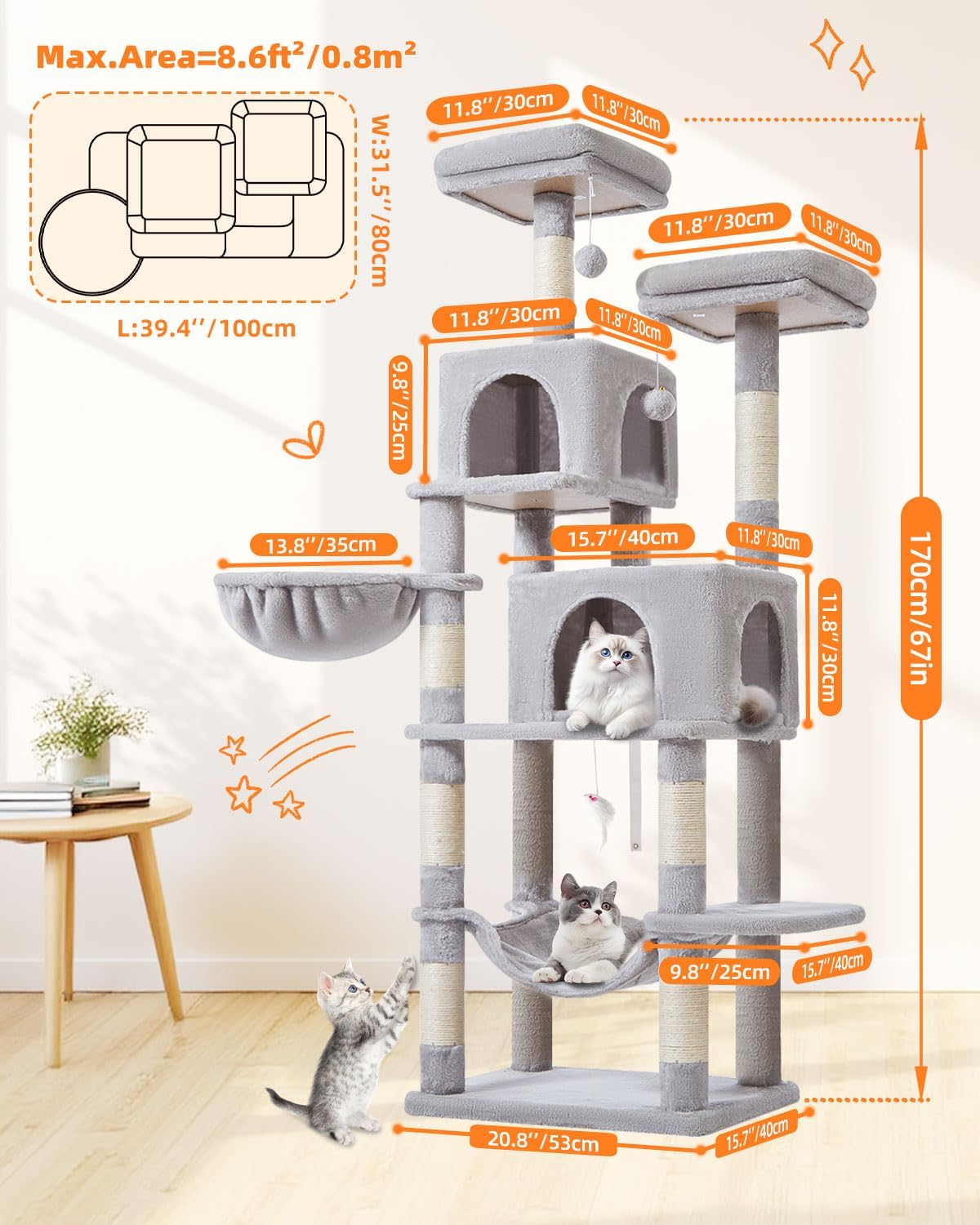 Max.Area=8.6ft²/0.8m²

W:31.5''/80cm

L:39.4''/100cm

11.8''/30cm
11.8''/30cm
11.8''/30cm
11.8''/30cm
11.8''/30cm
11.8''/30cm
9.8''/25cm
13.8''/35cm
15.7''/40cm
11.8''/30cm
11.8''/30cm
170cm/67in
9.8''/25cm
15.7''/40cm
20.8''/53cm
15.7''/40cm