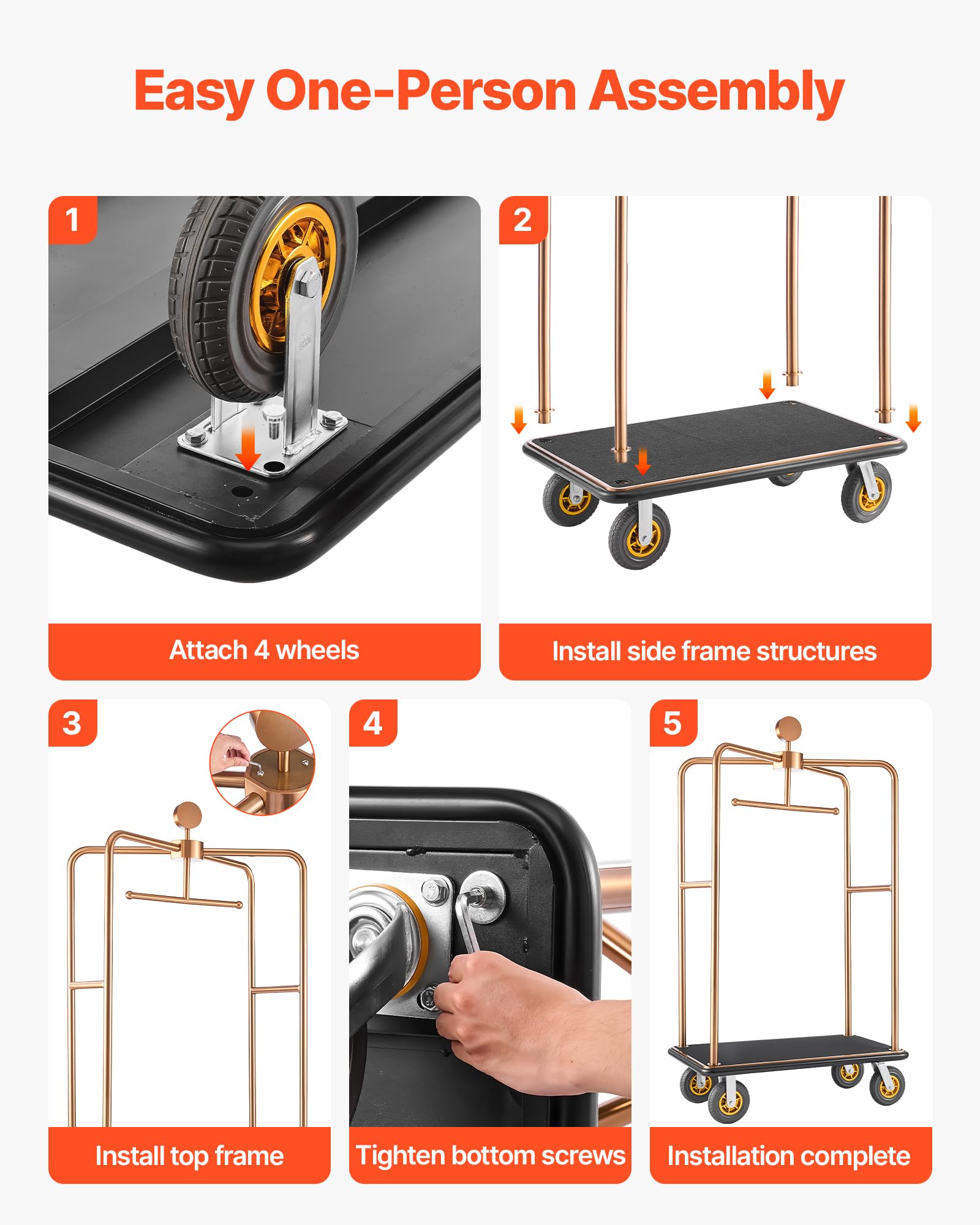 Easy One-Person Assembly

1

Attach 4 wheels

2

Install side frame structures

3

Install top frame

4

Tighten bottom screws

5

Installation complete