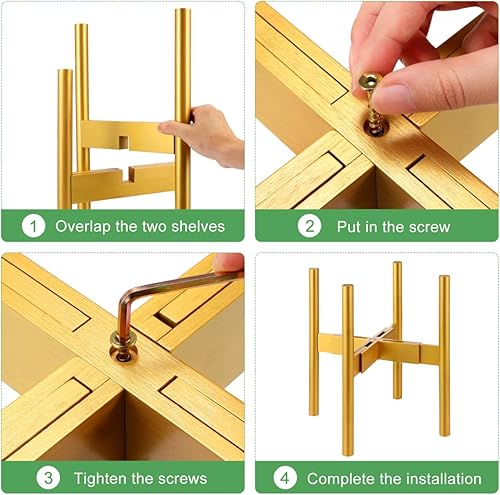 1 Overlap the two shelves

2 Put in the screw

3 Tighten the screws

4 Complete the installation