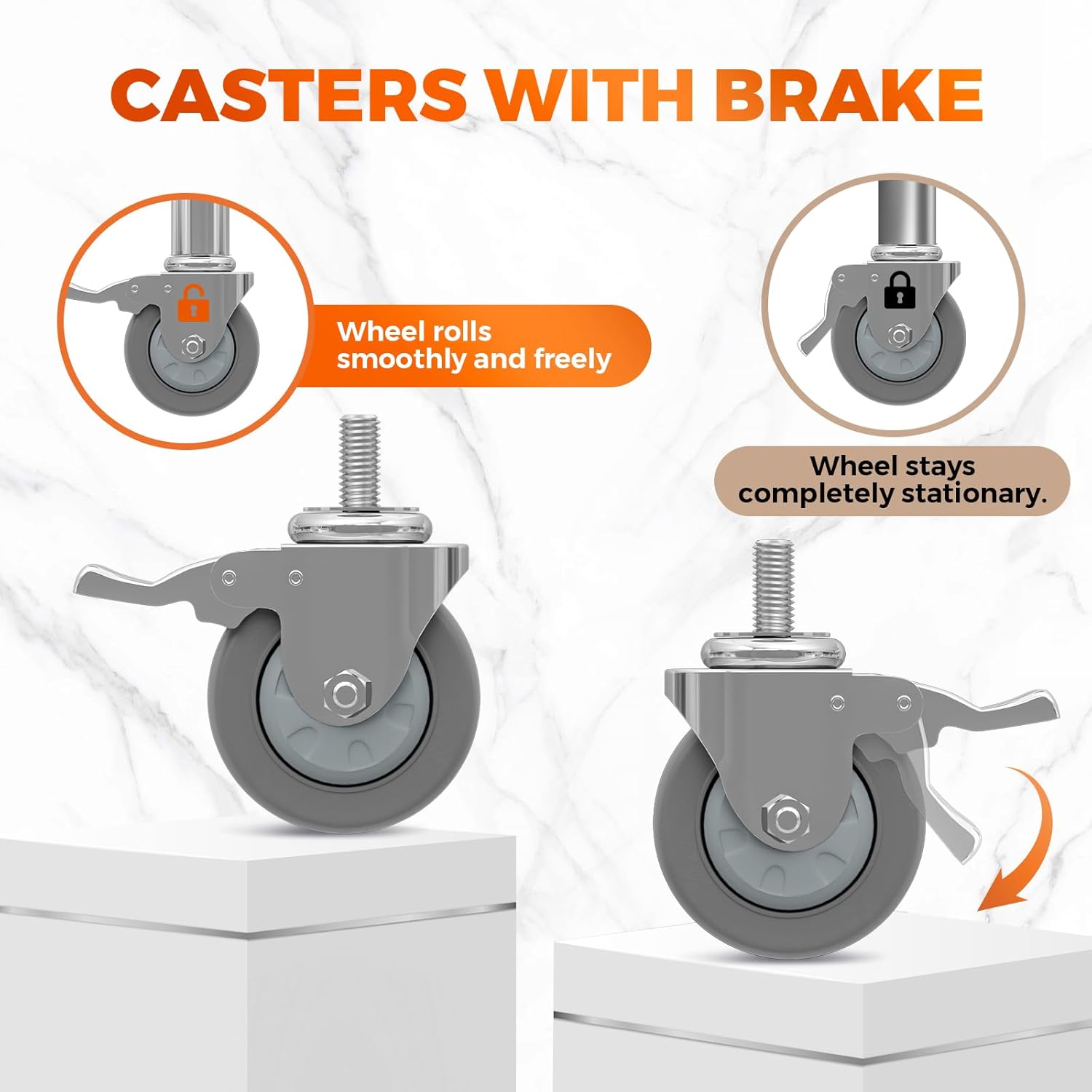 CASTERS WITH BRAKE

Wheel rolls smoothly and freely

Wheel stays completely stationary.