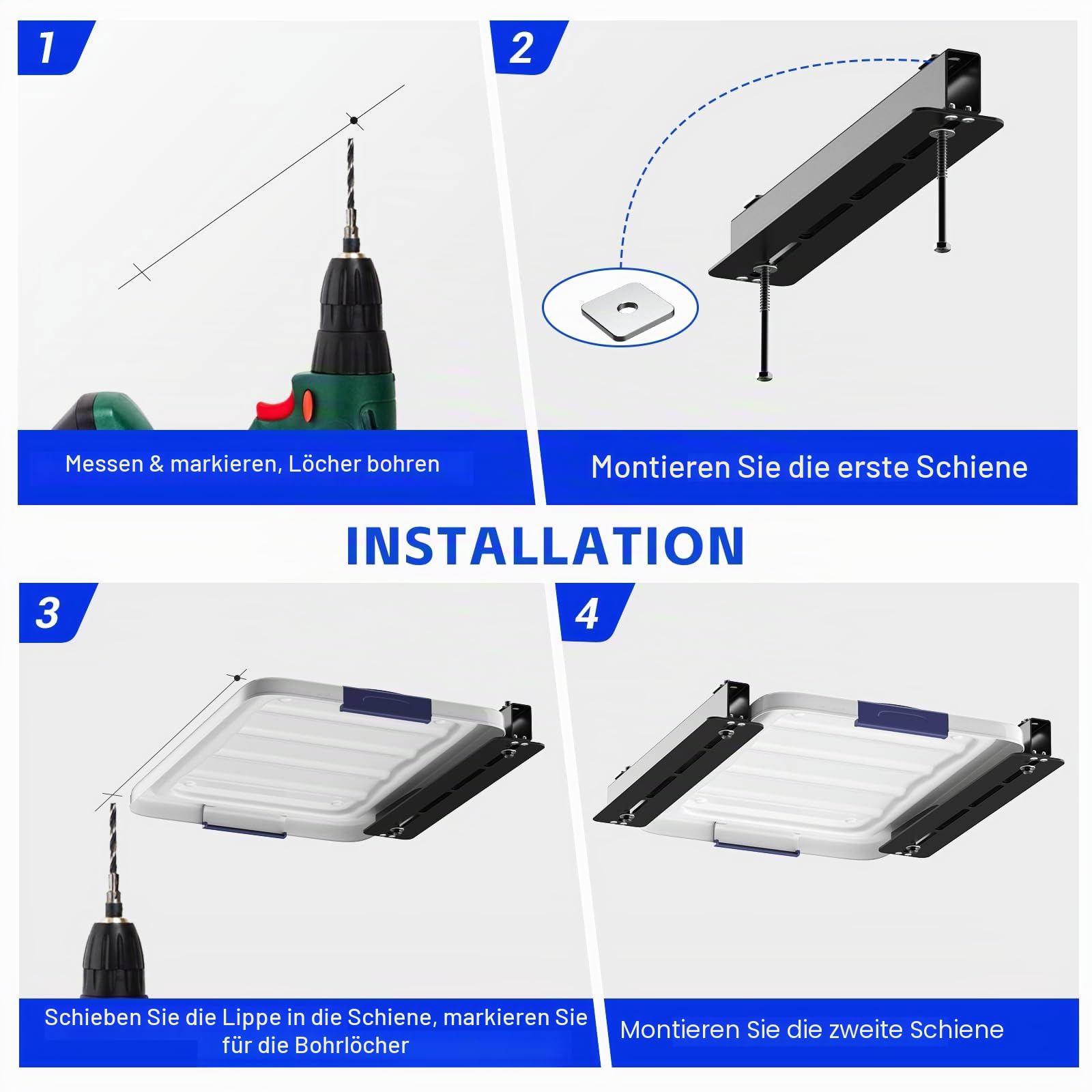 1

Messen & markieren, Löcher bohren

2

Montieren Sie die erste Schiene

INSTALLATION

3

Schieben Sie die Lippe in die Schiene, markieren Sie für die Bohrlöcher

4

Montieren Sie die zweite Schiene