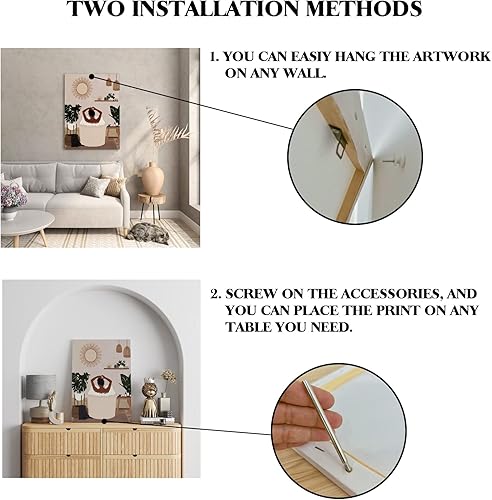 TWO INSTALLATION METHODS

1. YOU CAN EASIY HANG THE ARTWORK ON ANY WALL.

2. SCREW ON THE ACCESSORIES, AND YOU CAN PLACE THE PRINT ON ANY TABLE YOU NEED.