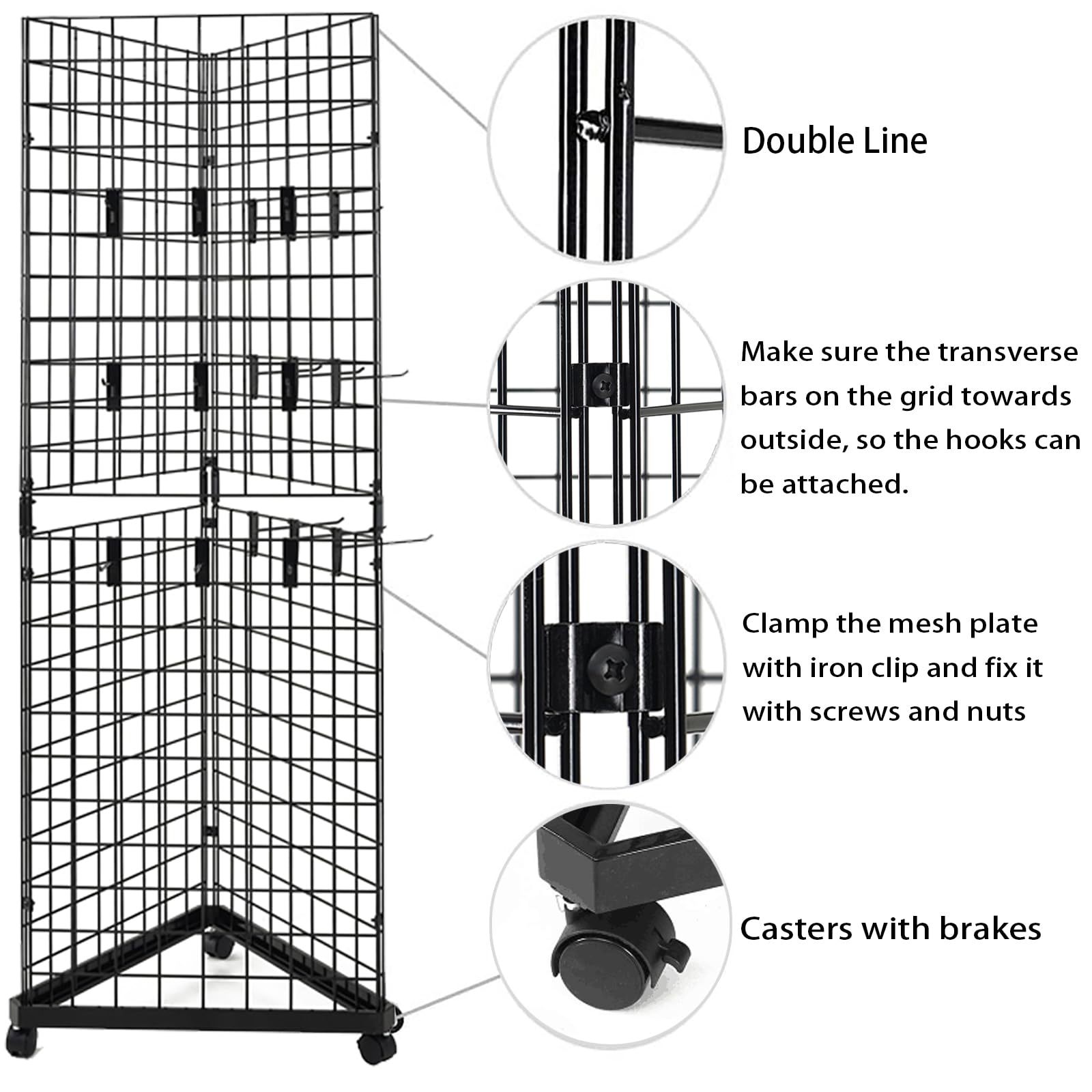 Double Line

Make sure the transverse bars on the grid towards outside, so the hooks can be attached.

Clamp the mesh plate with iron clip and fix it with screws and nuts

Casters with brakes