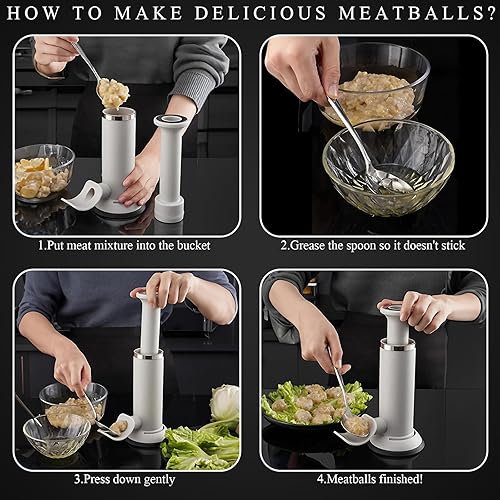 HOW TO MAKE DELICIOUS MEATBALLS?

1.Put meat mixture into the bucket

2.Grease the spoon so it doesn't stick

3.Press down gently

4.Meatballs finished!