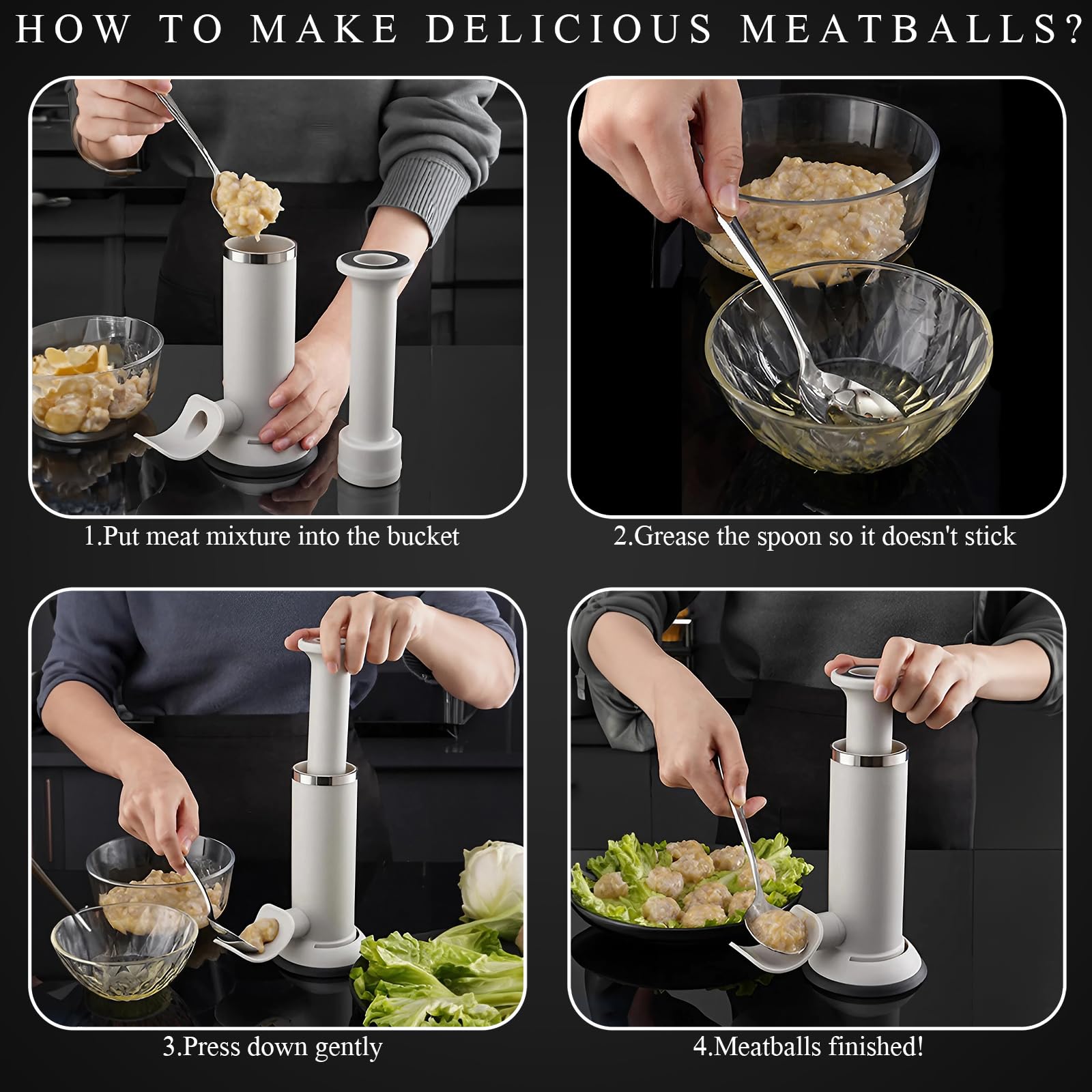 HOW TO MAKE DELICIOUS MEATBALLS?

1.Put meat mixture into the bucket

2.Grease the spoon so it doesn't stick

3.Press down gently

4.Meatballs finished!