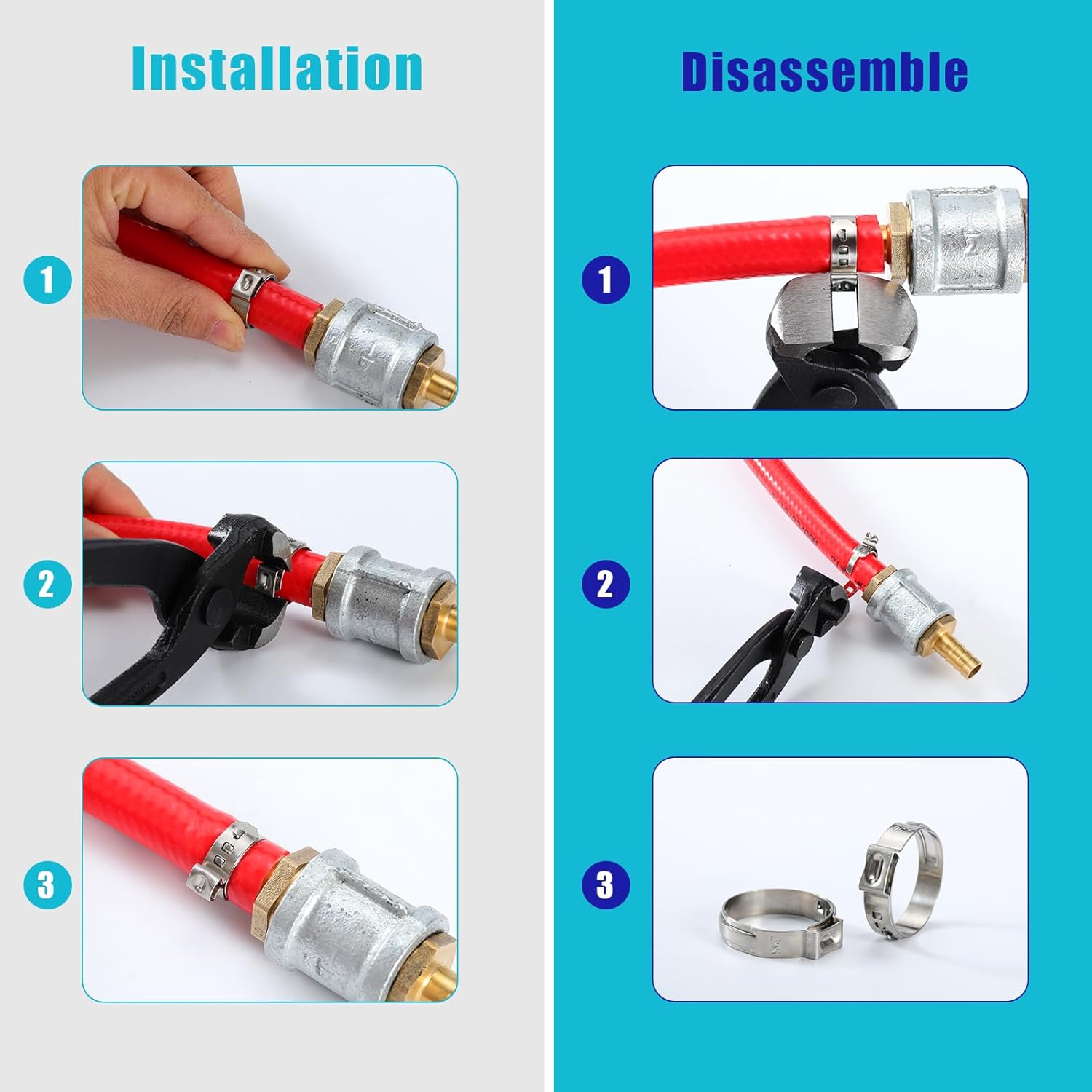 Installation

1

2

3

Disassemble

1

2

3