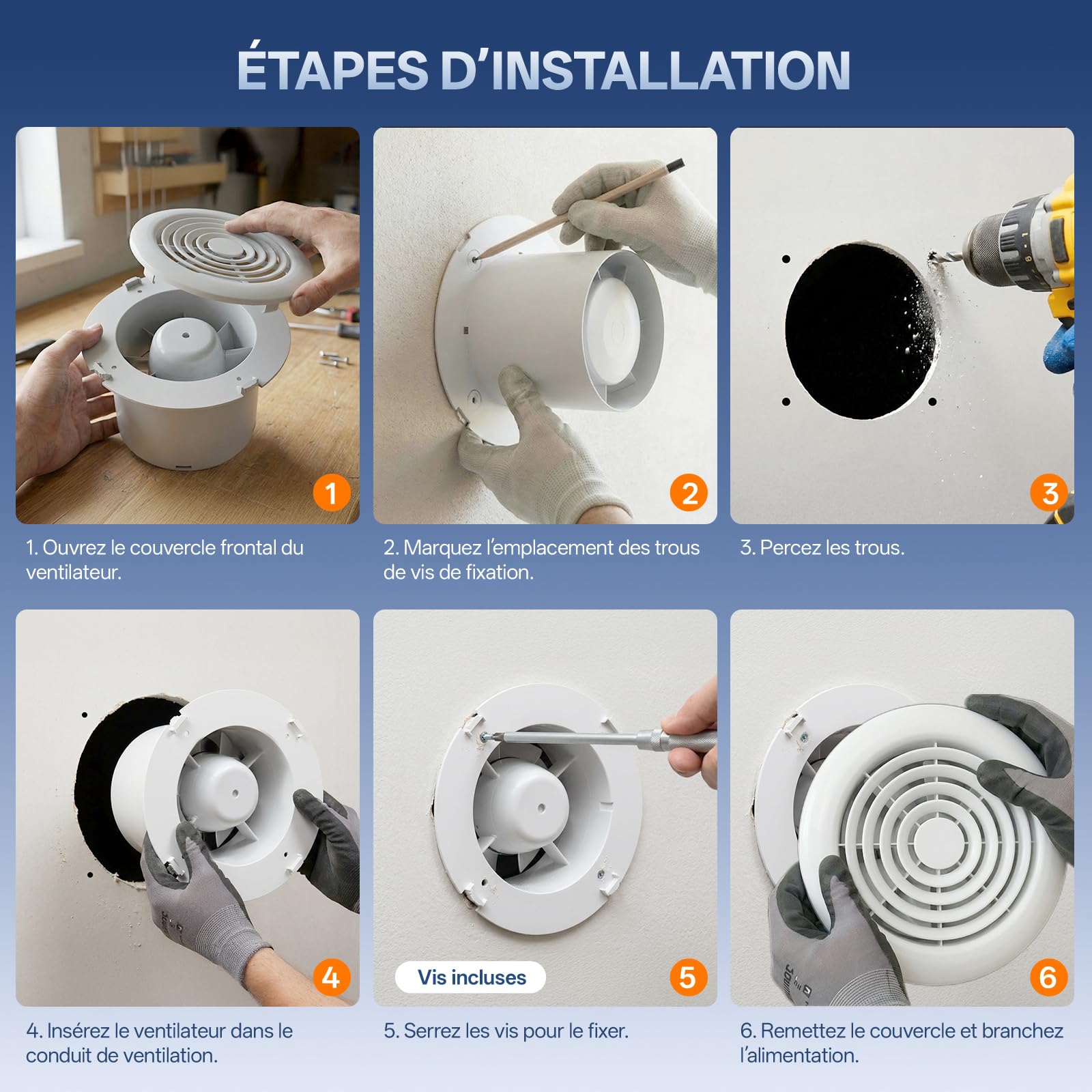 ÉTAPES D'INSTALLATION

1

1. Ouvrez le couvercle frontal du ventilateur.

2

2. Marquez l'emplacement des trous de vis de fixation.

3

3. Percez les trous.

4

4. Insérez le ventilateur dans le conduit de ventilation.

Vis incluses

5

5. Serrez les vis pour le fixer.

6

6. Remettez le couvercle et branchez l'alimentation.