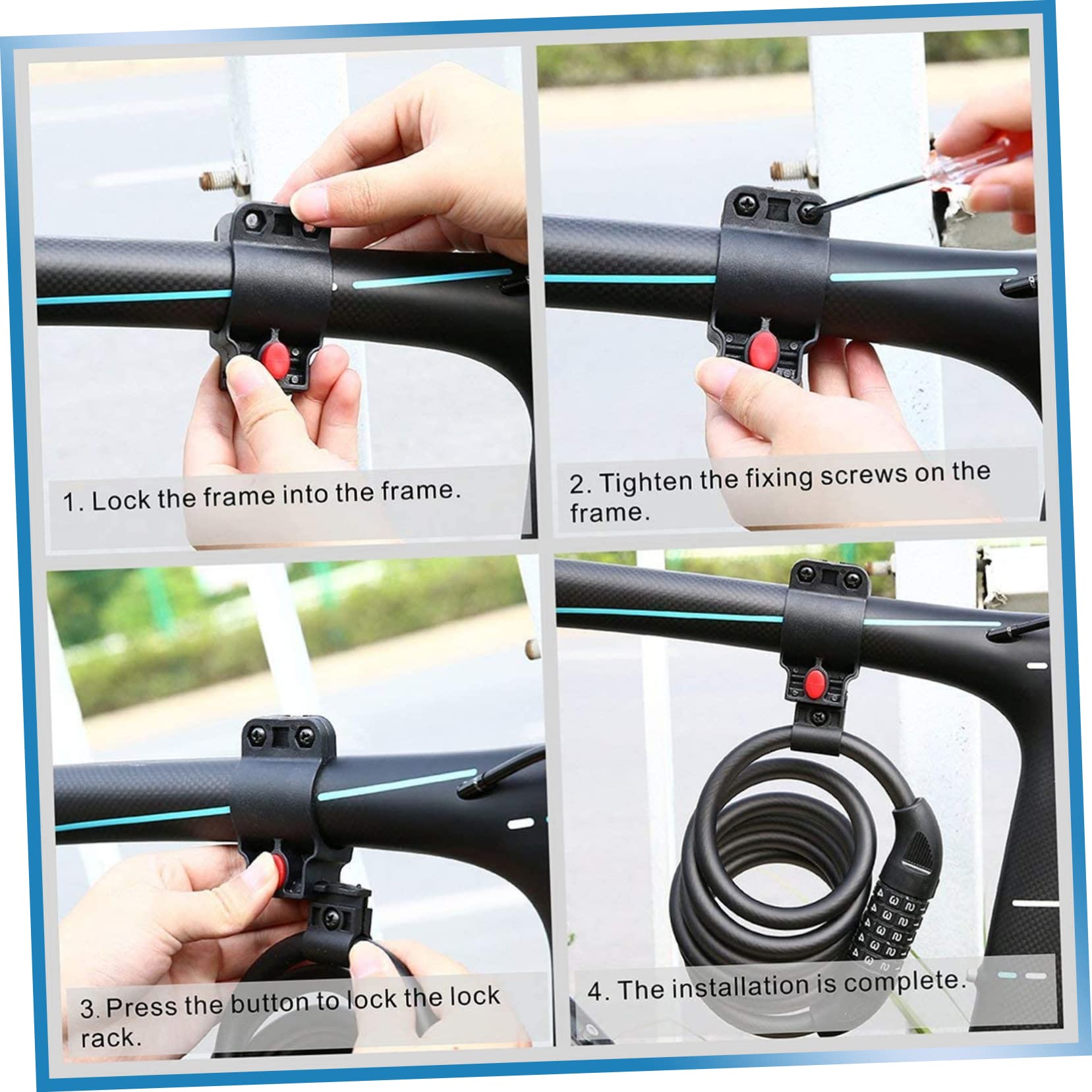 1. Lock the frame into the frame.

2. Tighten the fixing screws on the frame.

3. Press the button to lock the lock rack.

4. The installation is complete.