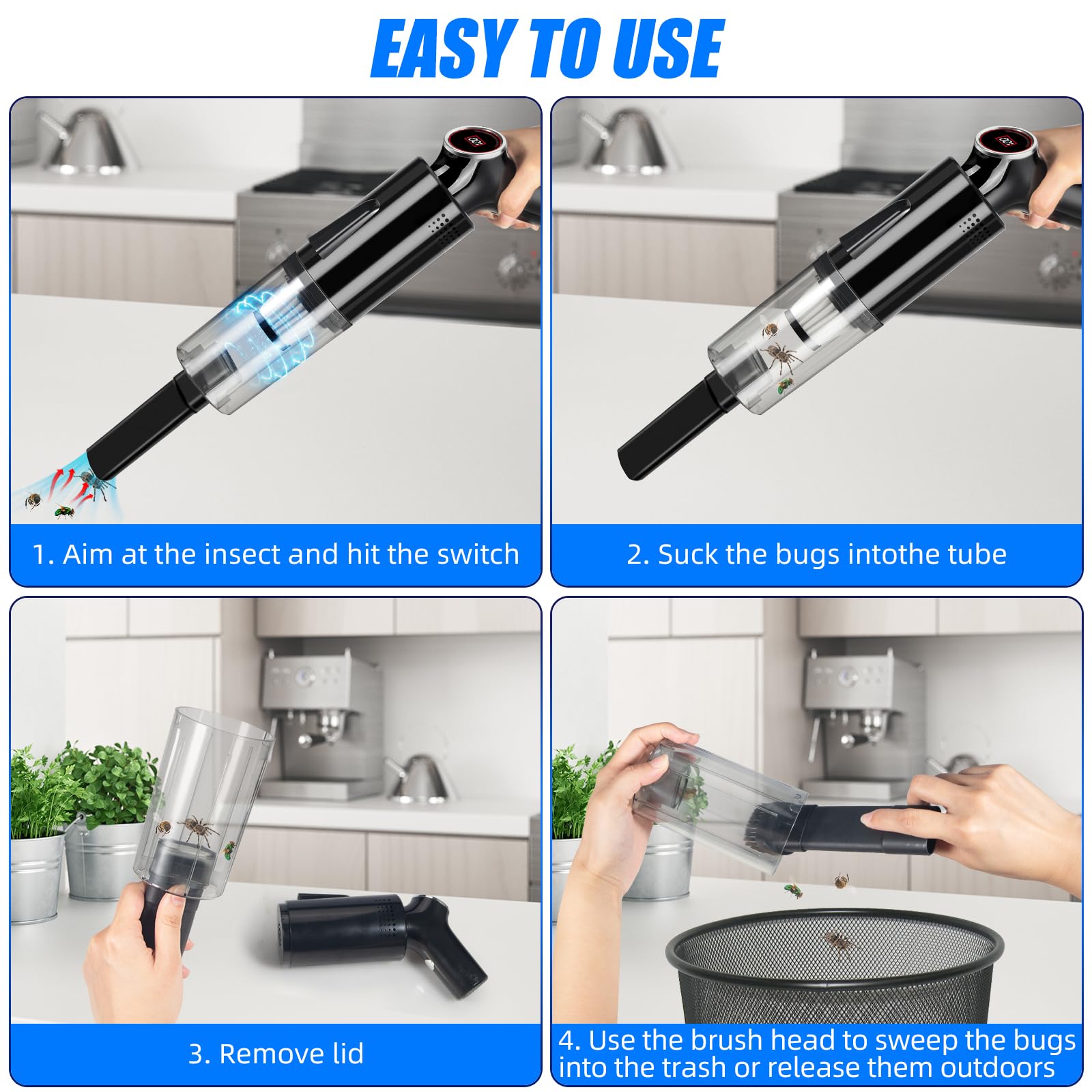 EASY TO USE

1. Aim at the insect and hit the switch

2. Suck the bugs intothe tube

3. Remove lid

4. Use the brush head to sweep the bugs into the trash or release them outdoors