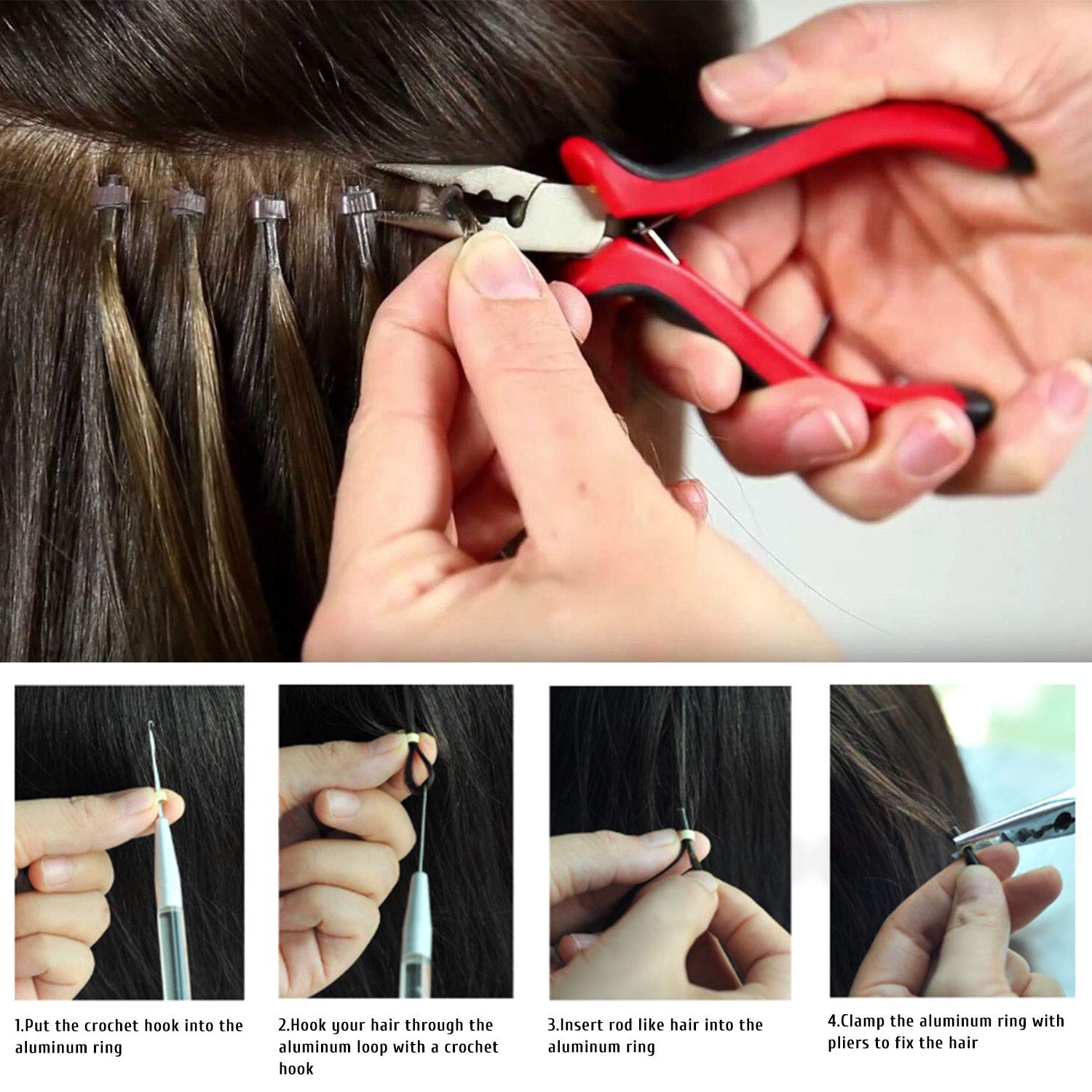 1.Put the crochet hook into the aluminum ring

2.Hook your hair through the aluminum loop with a crochet hook

3.Insert rod like hair into the aluminum ring

4.Clamp the aluminum ring with pliers to fix the hair